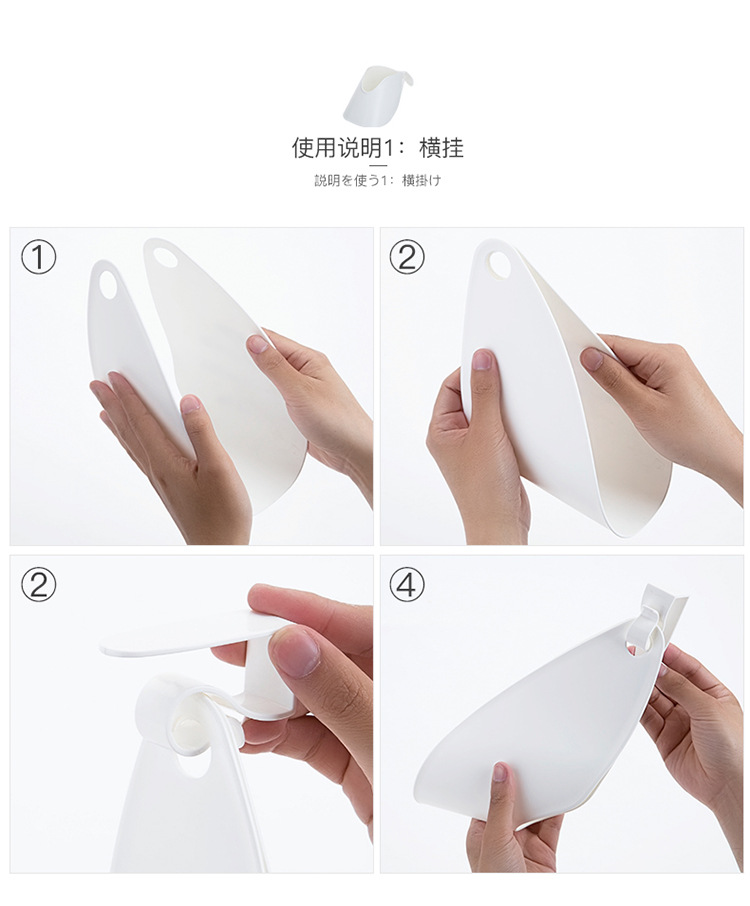 使用说明1：横挂

説明を使う1：横掛け

①

②

②

④