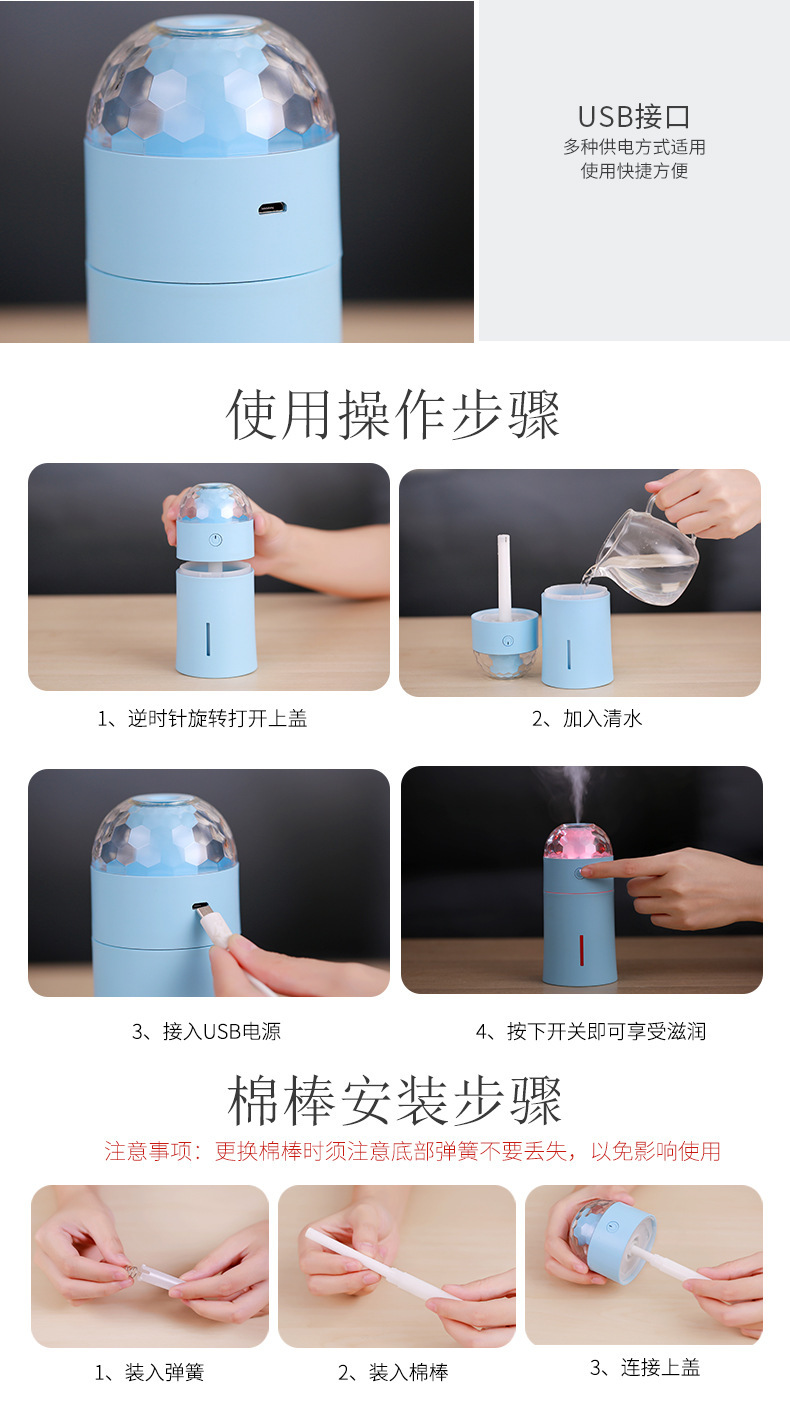 USB接口
多种供电方式适用
使用快捷方便

使用操作步骤

1、逆时针旋转打开上盖

2、加入清水

3、接入USB电源

4、按下开关即可享受滋润

棉棒安装步骤

注意事项：更换棉棒时须注意底部弹簧不要丢失，以免影响使用

1、装入弹簧

2、装入棉棒

3、连接上盖