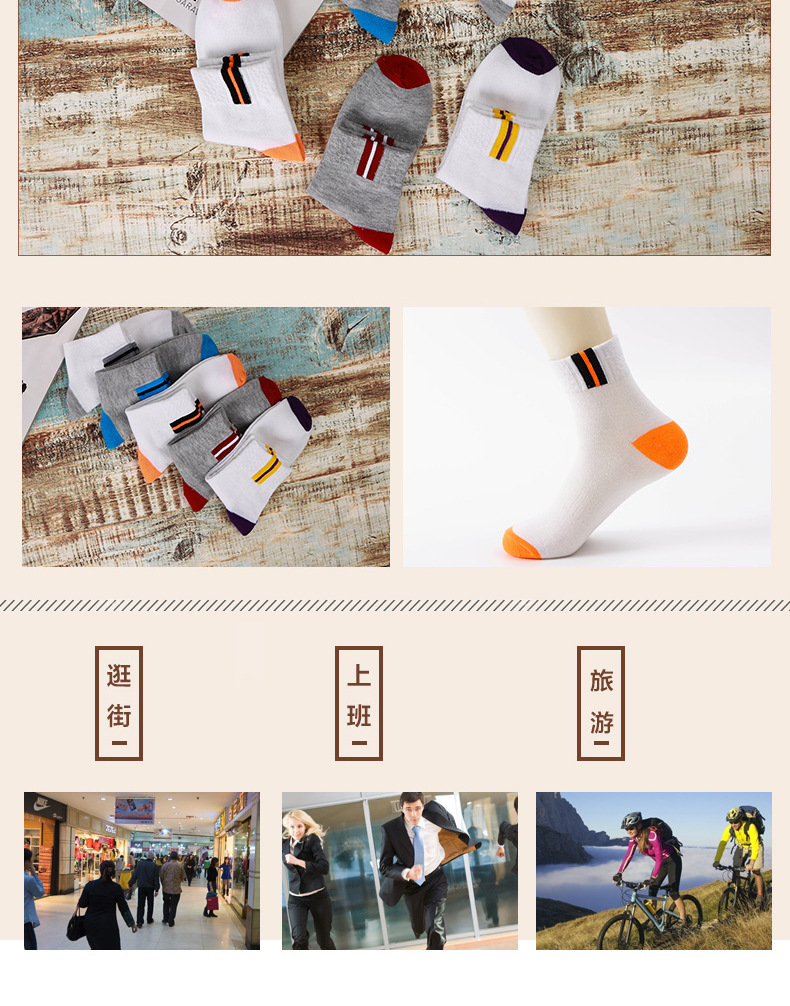 逛街

上班

旅游