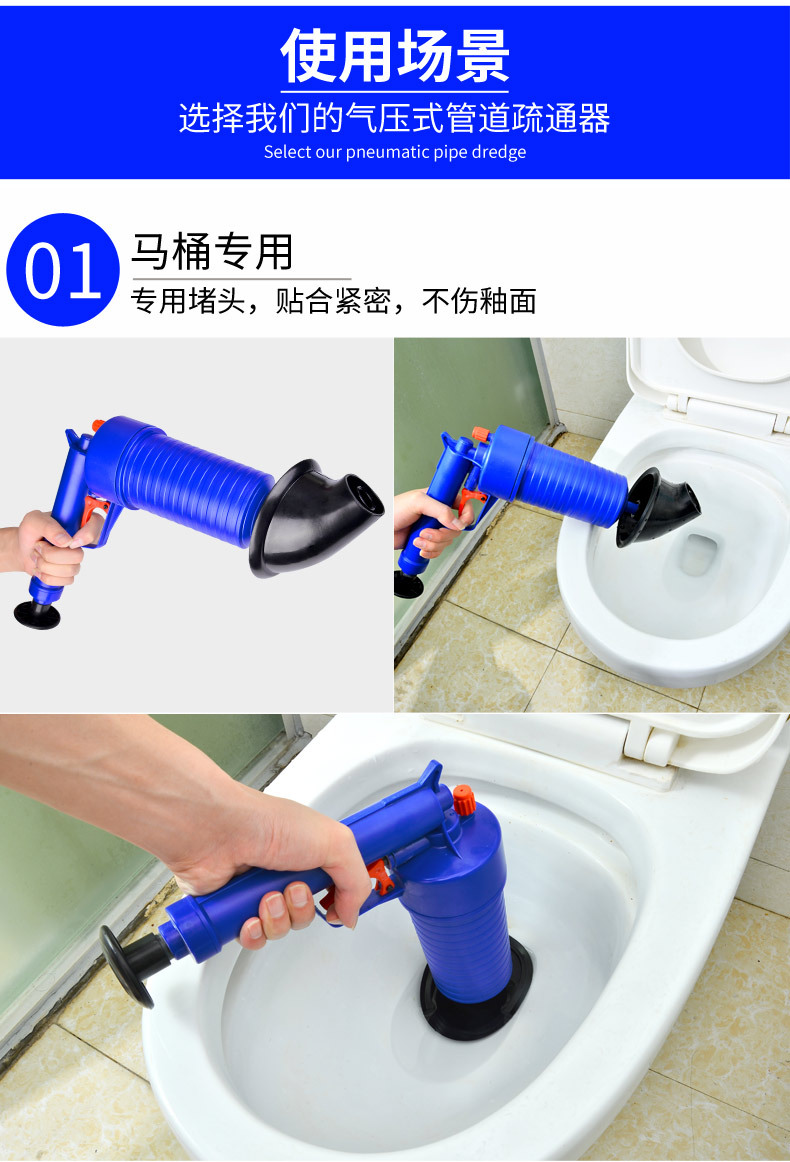 使用场景
选择我们的气压式管道疏通器
Select our pneumatic pipe dredge

01 马桶专用
专用堵头，贴合紧密，不伤釉面