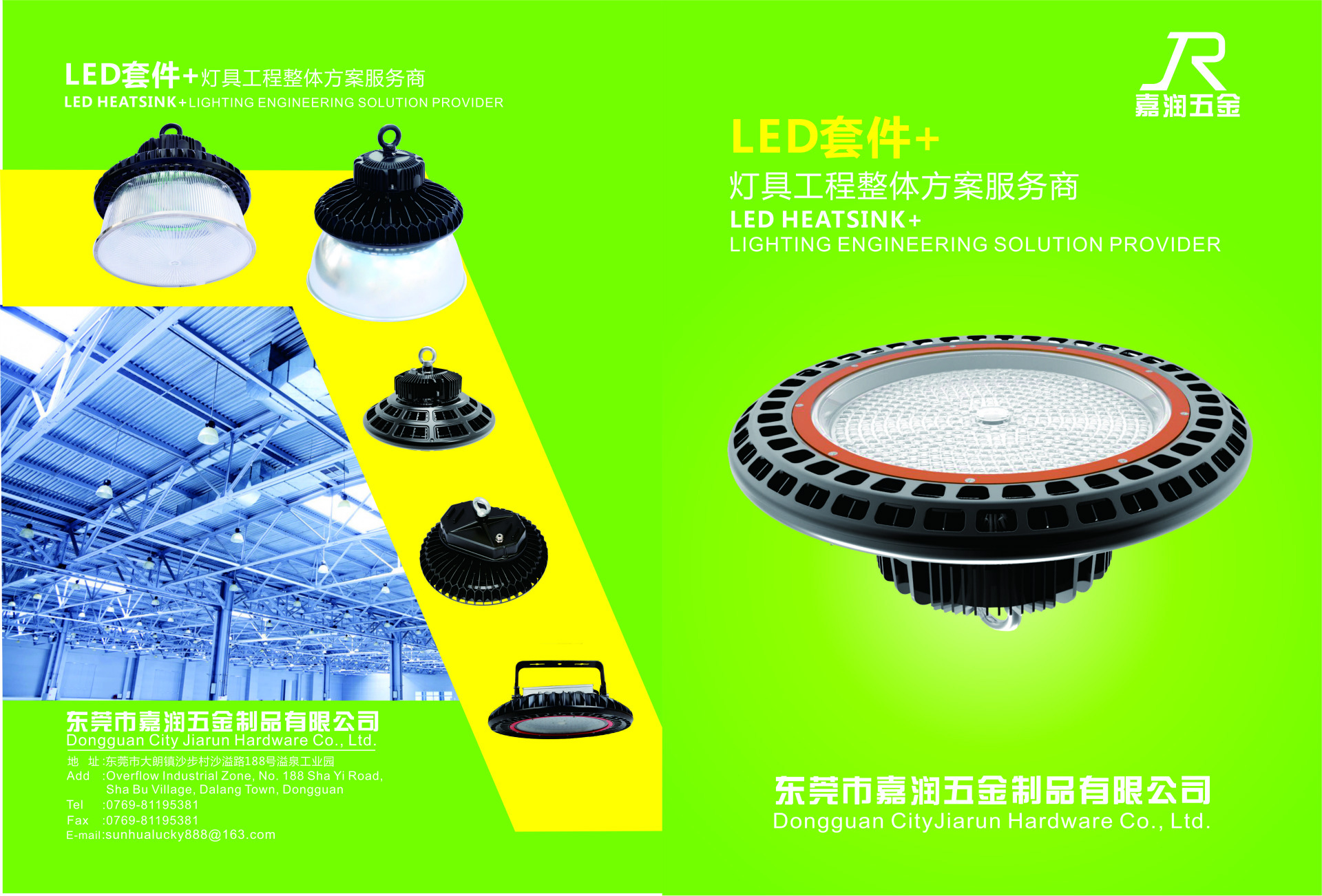 LED套件+灯具工程整体方案服务商
LED HEATSINK+LIGHTING ENGINEERING SOLUTION PROVIDER

东莞市嘉润五金制品有限公司
Dongguan City Jiarun Hardware Co., Ltd.

地 址:东莞市大朗镇沙步村沙溢路188号溢泉工业园
Add :Overflow Industrial Zone, No. 188 Sha Yi Road, Sha Bu Village, Dalang Town, Dongguan
Tel :0769-81195381
Fax :0769-81195381
E-mail:sunhualucky888@163.com

JR
嘉润五金

LED套件+
灯具工程整体方案服务商
LED HEATSINK+
LIGHTING ENGINEERING SOLUTION PROVIDER

东莞市嘉润五金制品有限公司
Dongguan CityJiarun Hardware Co., Ltd.