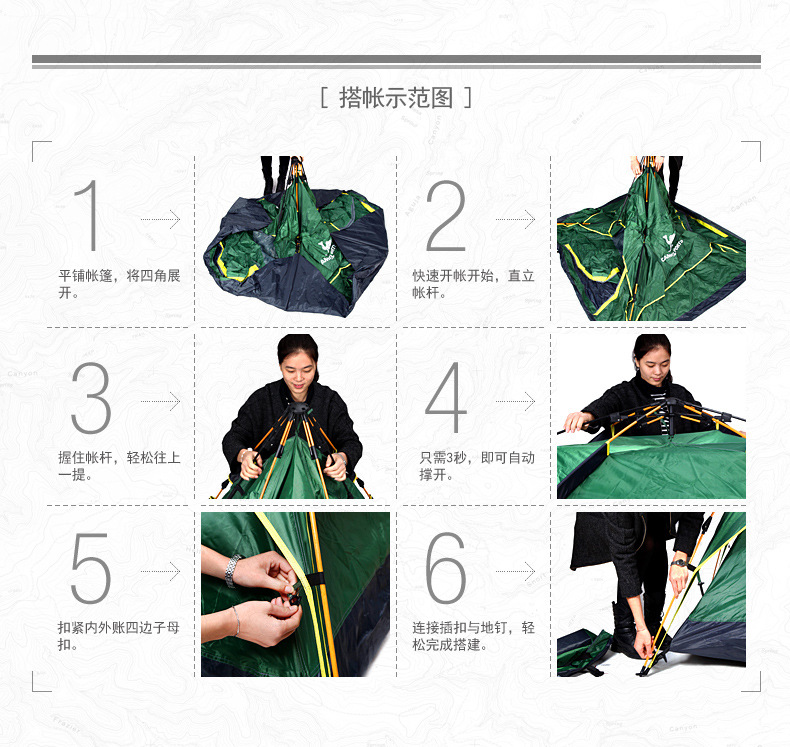 [ 搭帐示范图 ]

1

平铺帐篷，将四角展开。

2

快速开帐开始，直立帐杆。

3

握住帐杆，轻松往上一提。

4

只需3秒，即可自动撑开。

5

扣紧内外账四边子母扣。

6

连接插扣与地钉，轻松完成搭建。