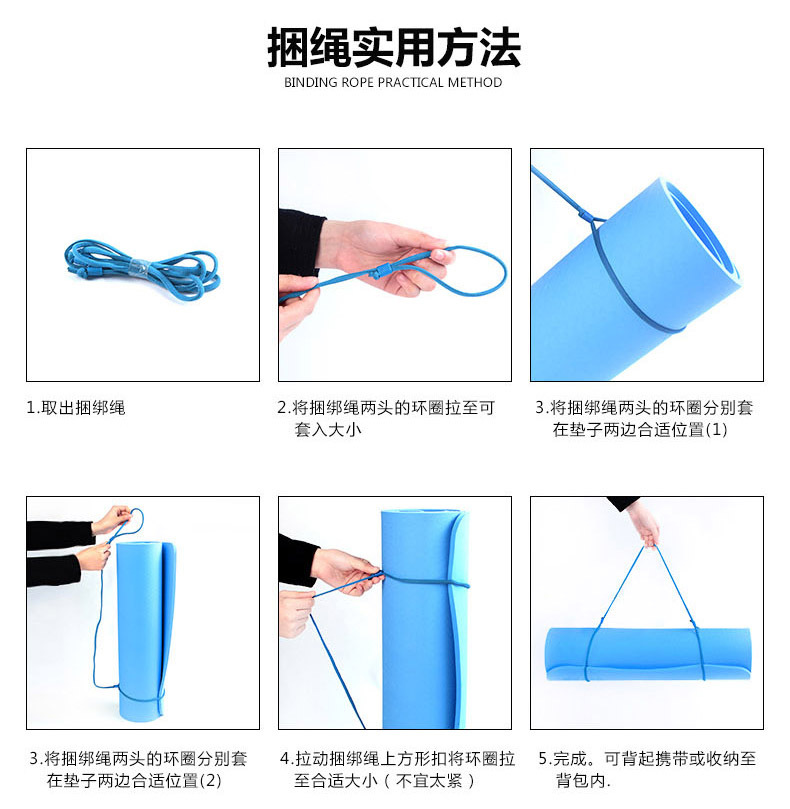 捆绳实用方法
BINDING ROPE PRACTICAL METHOD

1.取出捆绑绳

2.将捆绑绳两头的环圈拉至可套入大小

3.将捆绑绳两头的环圈分别套在垫子两边合适位置(1)

3.将捆绑绳两头的环圈分别套在垫子两边合适位置(2)

4.拉动捆绑绳上方形扣将环圈拉至合适大小（不宜太紧）

5.完成。可背起携带或收纳至背包内.