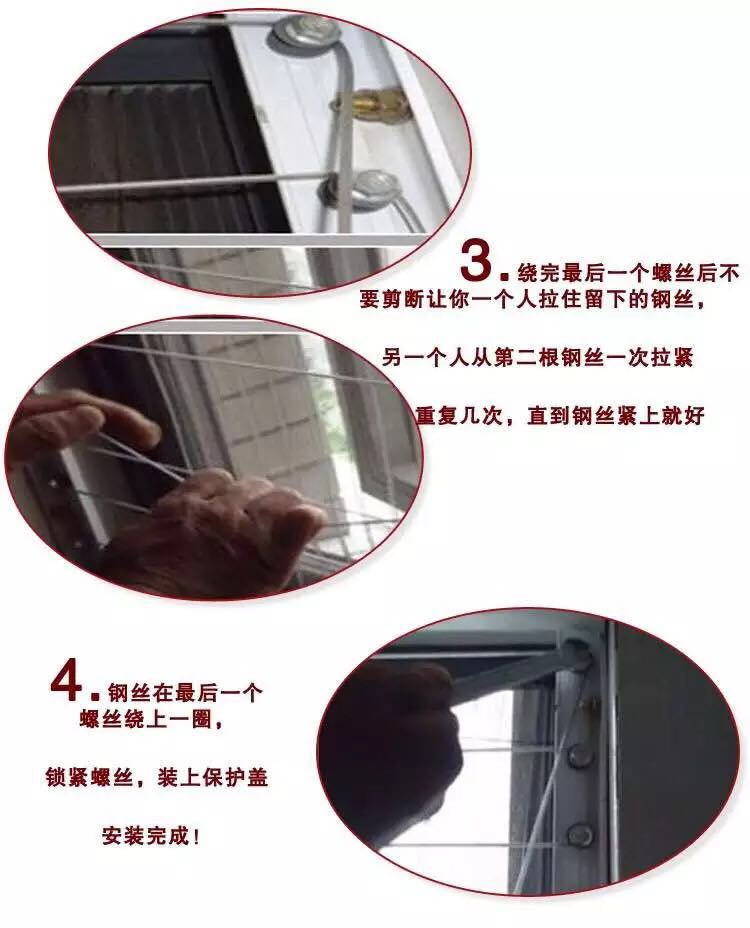 3. 绕完最后一个螺丝后不要剪断让你一个人拉住留下的钢丝，

另一个人从第二根钢丝一次拉紧

重复几次，直到钢丝紧上就好

4. 钢丝在最后一个螺丝绕上一圈，

锁紧螺丝，装上保护盖

安装完成！