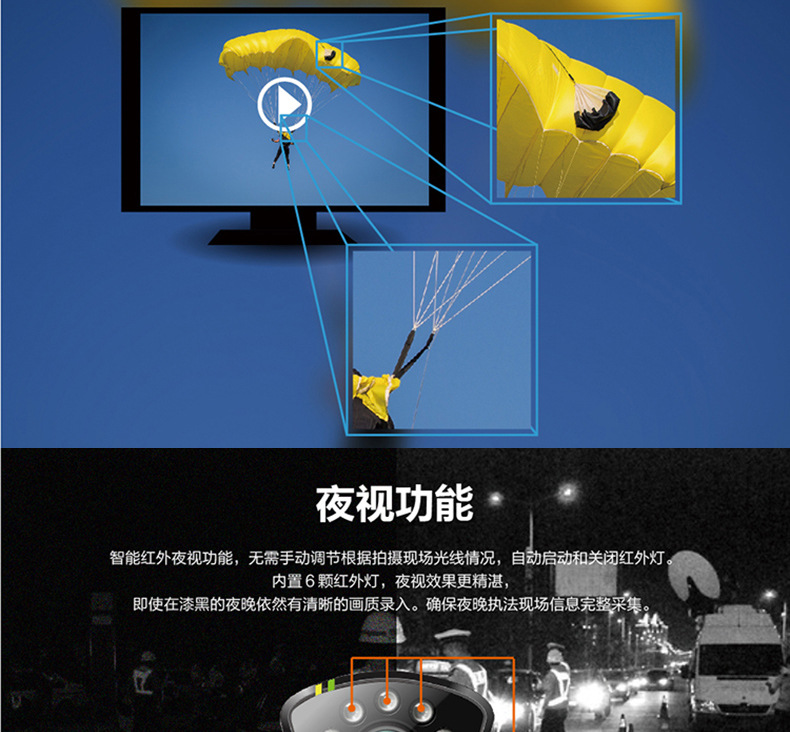 夜视功能

智能红外夜视功能，无需手动调节根据拍摄现场光线情况，自动启动和关闭红外灯。
内置 6 颗红外灯，夜视效果更精湛，
即使在漆黑的夜晚依然有清晰的画质录入。确保夜晚执法现场信息完整采集。