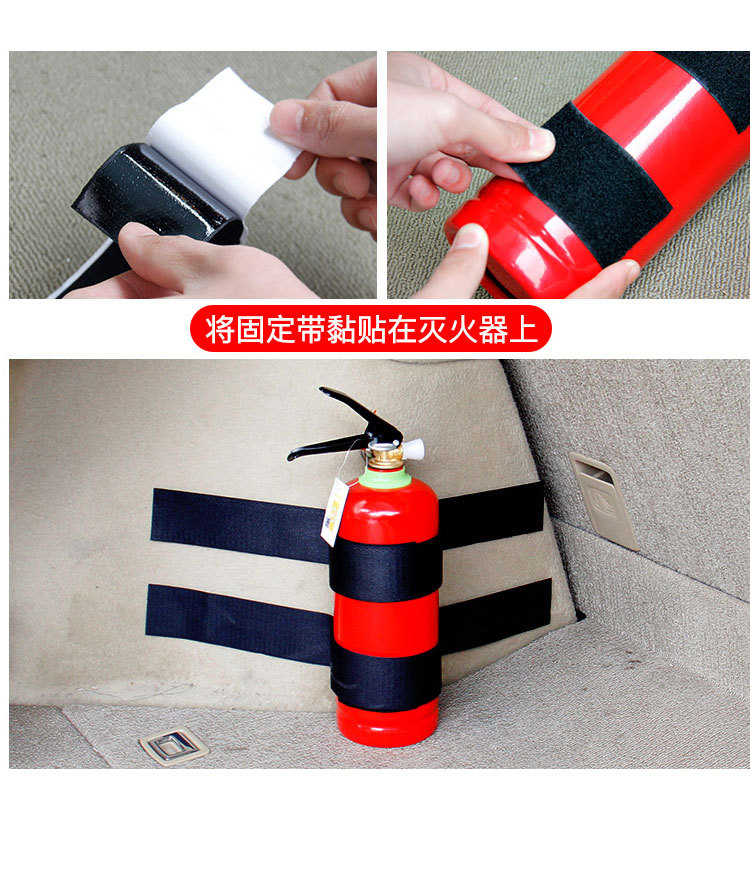 将固定带黏贴在灭火器上