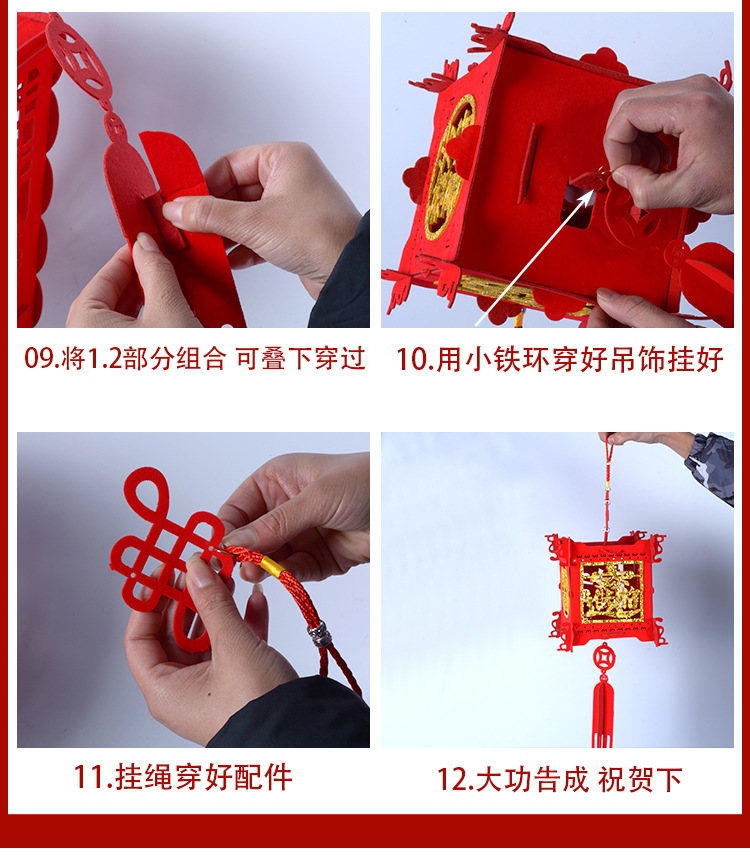 09.将1.2部分组合 可叠下穿过

10.用小铁环穿好吊饰挂好

11.挂绳穿好配件

12.大功告成 祝贺下