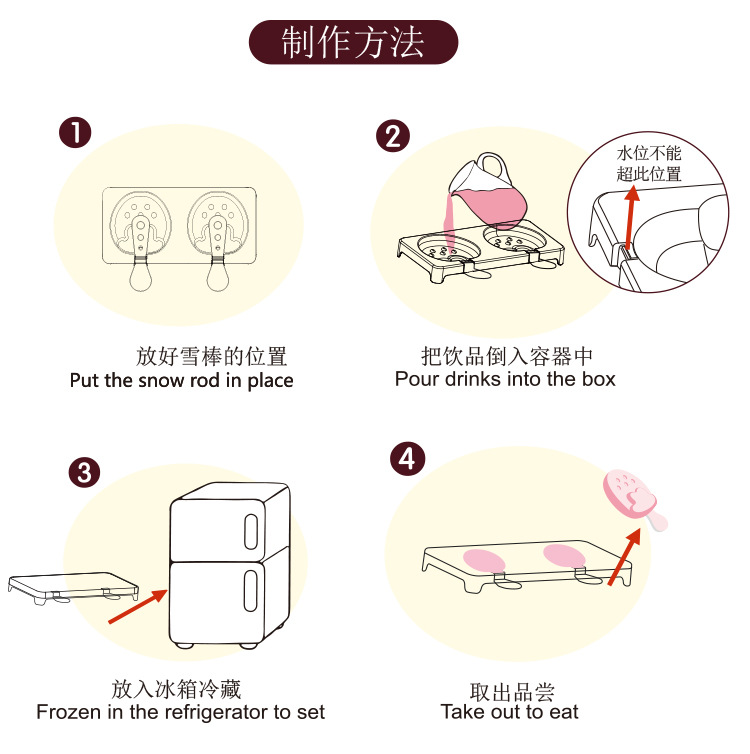 制作方法

1

放好雪棒的位置
Put the snow rod in place

2

水位不能超此位置

把饮品倒入容器中
Pour drinks into the box

3

放入冰箱冷藏
Frozen in the refrigerator to set

4

取出品尝
Take out to eat