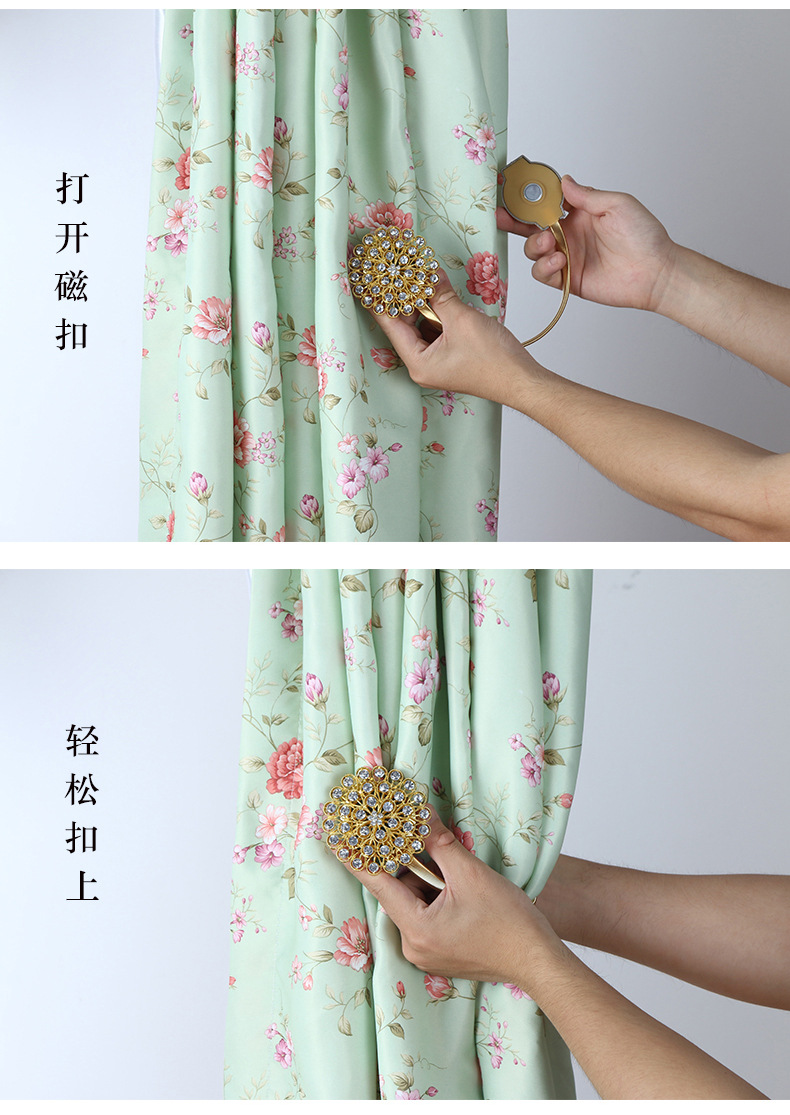 打开磁扣

轻松扣上