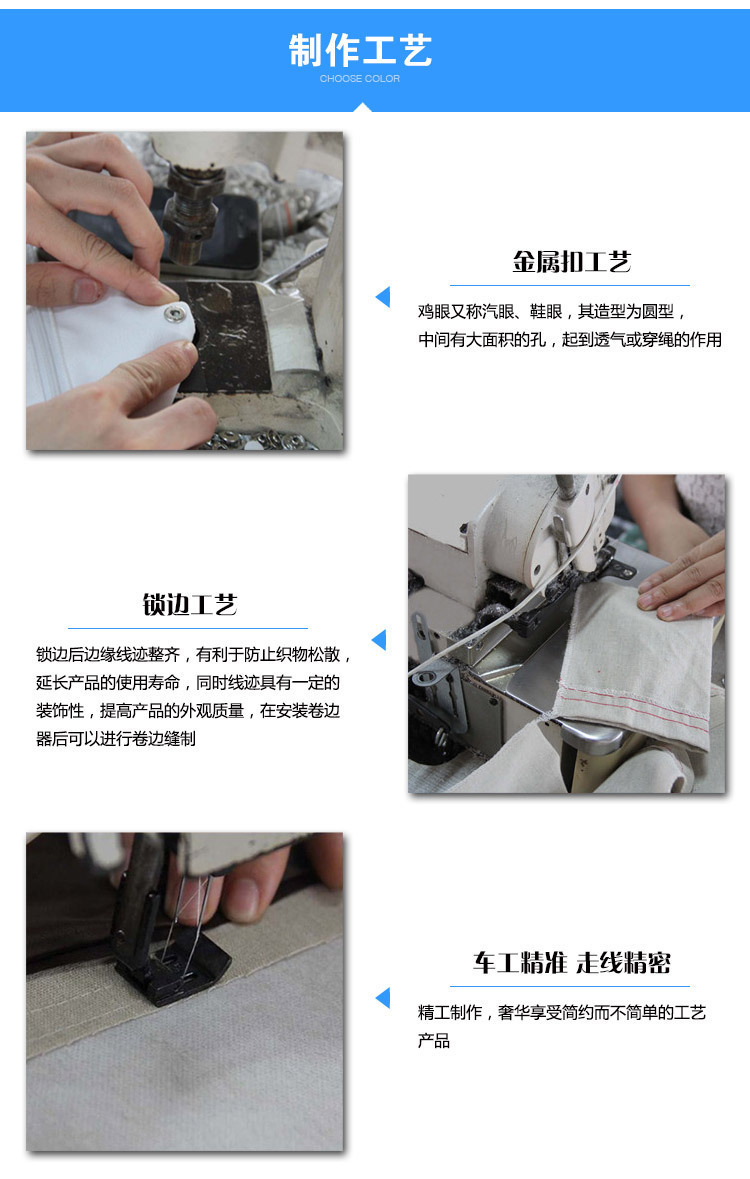 制作工艺
CHOOSE COLOR

金属扣工艺
鸡眼又称汽眼、鞋眼，其造型为圆型，中间有大面积的孔，起到透气或穿绳的作用

锁边工艺
锁边后边缘线迹整齐，有利于防止织物松散，延长产品的使用寿命，同时线迹具有一定的装饰性，提高产品的外观质量，在安装卷边器后可以进行卷边缝制

车工精准 走线精密
精工制作，奢华享受简约而不简单的工艺产品