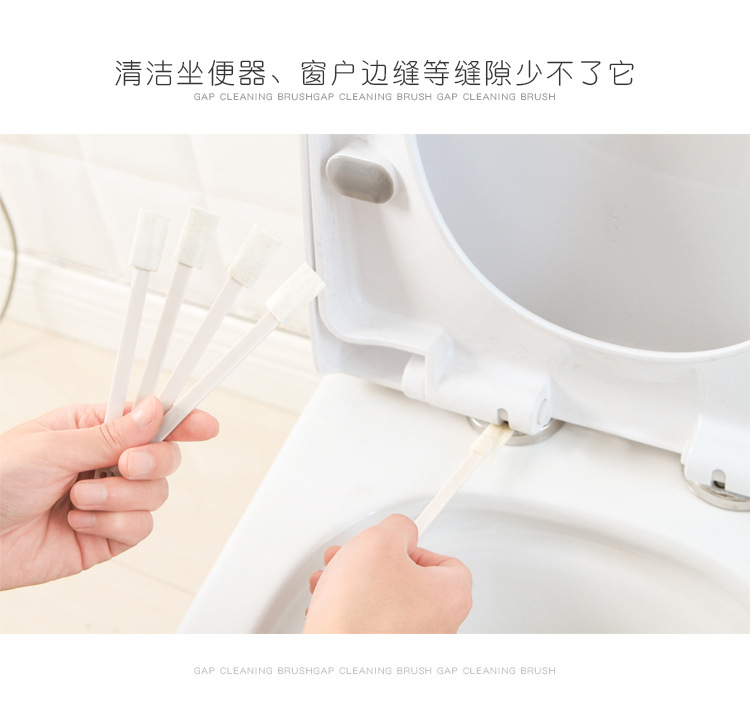 清洁坐便器、窗户边缝等缝隙少不了它
GAP CLEANING BRUSHGAP CLEANING BRUSH GAP CLEANING BRUSH

GAP CLEANING BRUSHGAP CLEANING BRUSH GAP CLEANING BRUSH