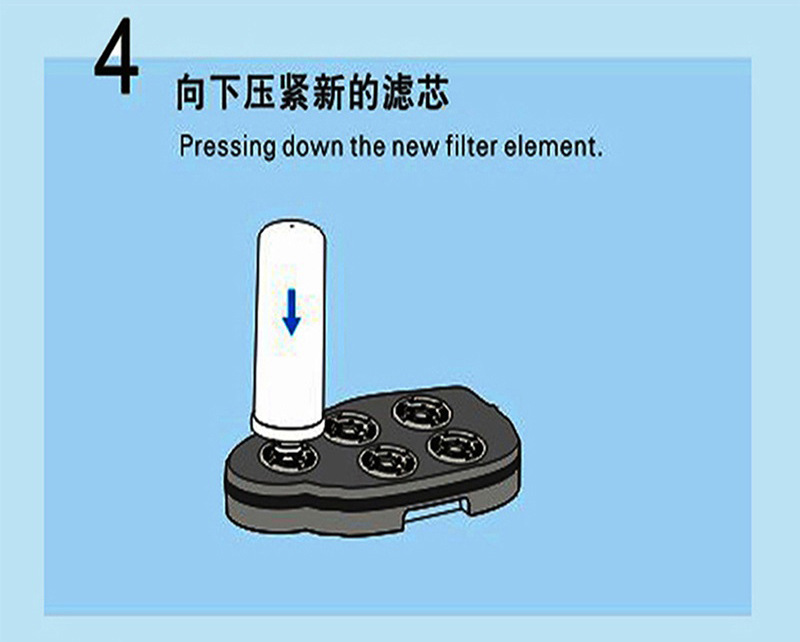 4

向下压紧新的滤芯

Pressing down the new filter element.