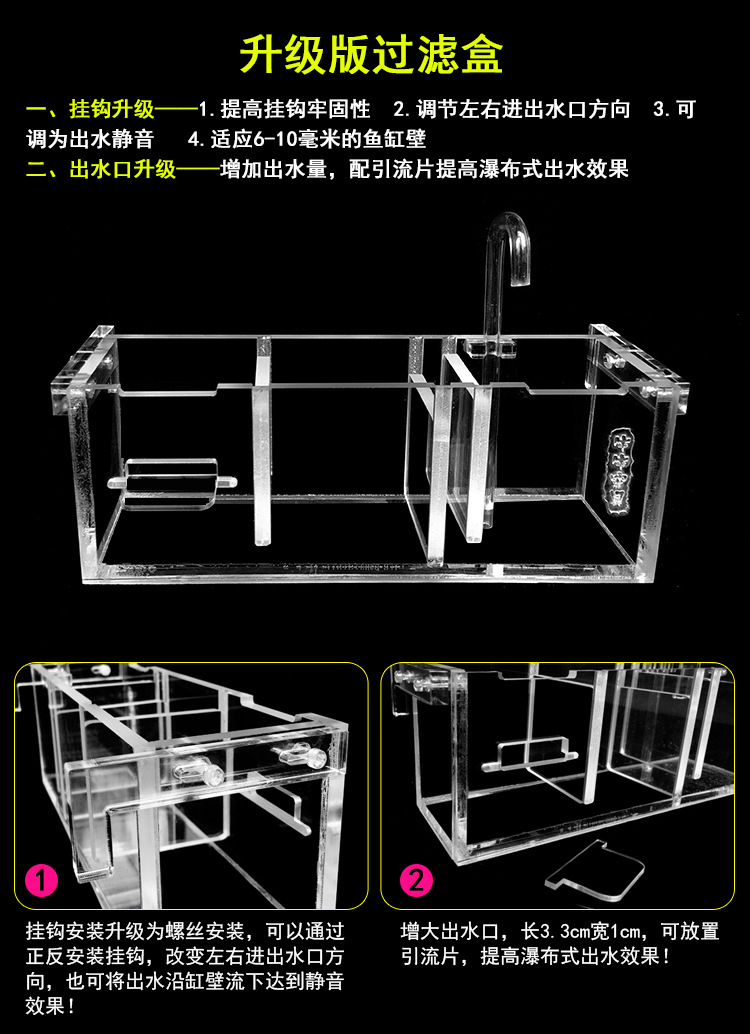 升级版过滤盒

一、挂钩升级——1.提高挂钩牢固性　2.调节左右进出水口方向　3.可调为出水静音　4.适应6-10毫米的鱼缸壁
二、出水口升级——增加出水量，配引流片提高瀑布式出水效果

1

挂钩安装升级为螺丝安装，可以通过正反安装挂钩，改变左右进出水口方向，也可将出水沿缸壁流下达到静音效果！

2

增大出水口，长3.3cm宽1cm，可放置引流片，提高瀑布式出水效果！