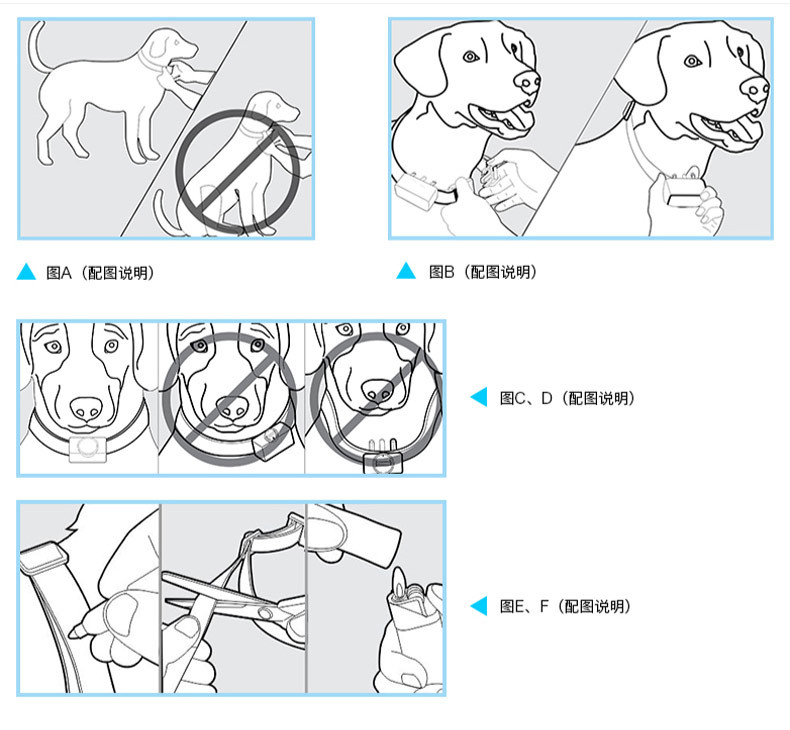 图A（配图说明）

图B（配图说明）

图C、D（配图说明）

图E、F（配图说明）