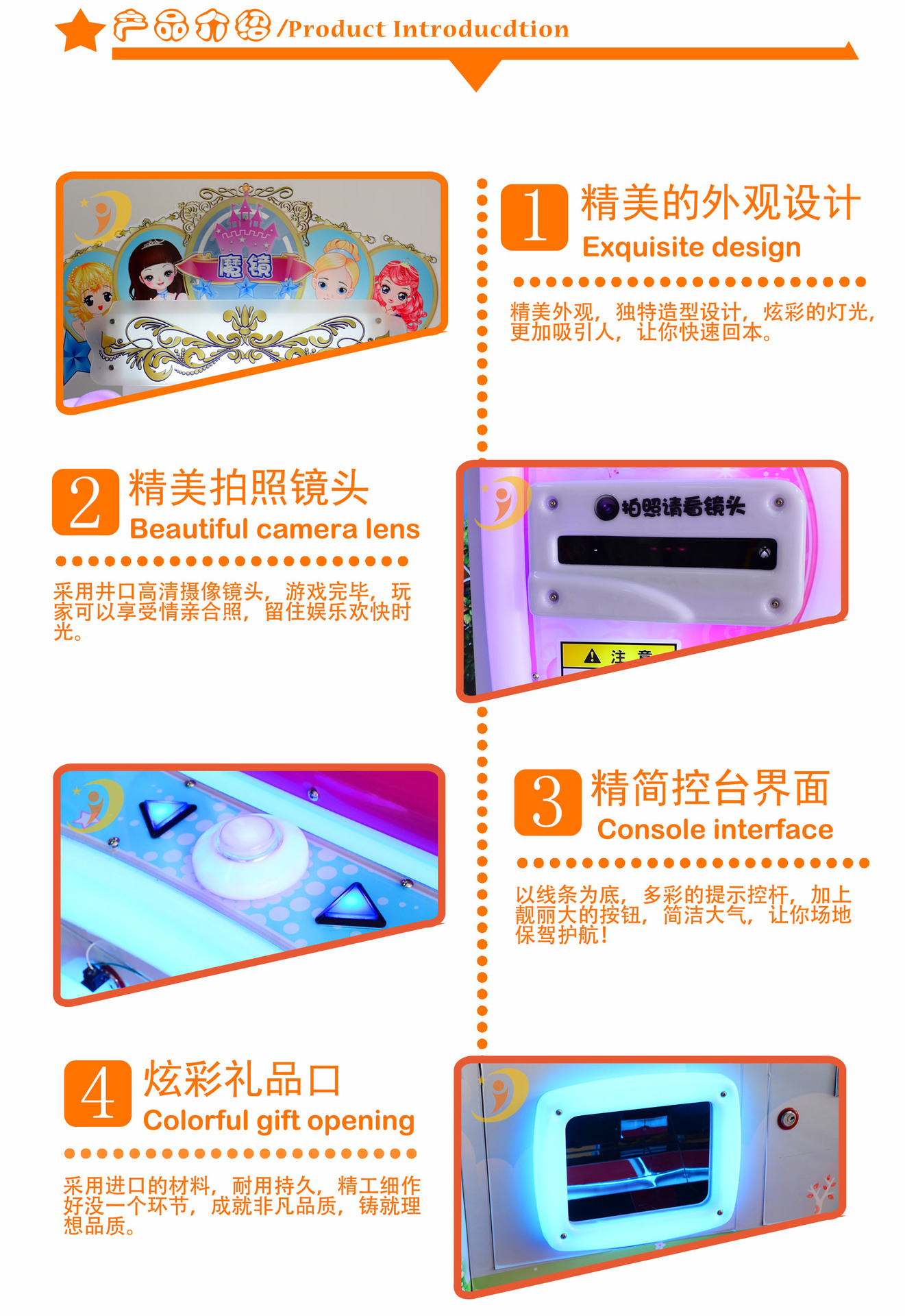 产品介绍/Product Introducdtion

魔镜

1 精美的外观设计
Exquisite design

精美外观，独特造型设计，炫彩的灯光，更加吸引人，让你快速回本。

2 精美拍照镜头
Beautiful camera lens

采用井口高清摄像镜头，游戏完毕，玩家可以享受情亲合照，留住娱乐欢快时光。

拍照请看镜头

注 意

3 精简控台界面
Console interface

以线条为底，多彩的提示控杆，加上靓丽大的按钮，简洁大气，让你场地保驾护航！

4 炫彩礼品口
Colorful gift opening

采用进口的材料，耐用持久，精工细作好没一个环节，成就非凡品质，铸就理想品质。