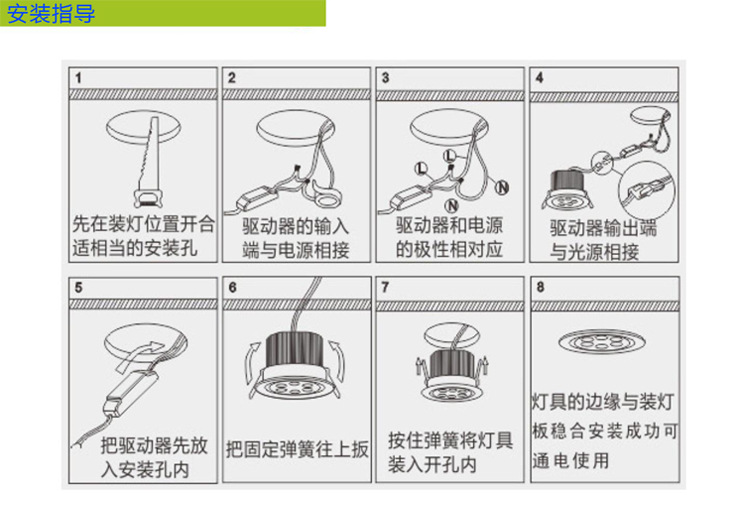 安装指导

1

先在装灯位置开合适相当的安装孔

2

驱动器的输入端与电源相接

3

L

L

N

N

驱动器和电源的极性相对应

4

驱动器输出端与光源相接

5

把驱动器先放入安装孔内

6

把固定弹簧往上扳

7

按住弹簧将灯具装入开孔内

8

灯具的边缘与装灯板稳合安装成功可通电使用