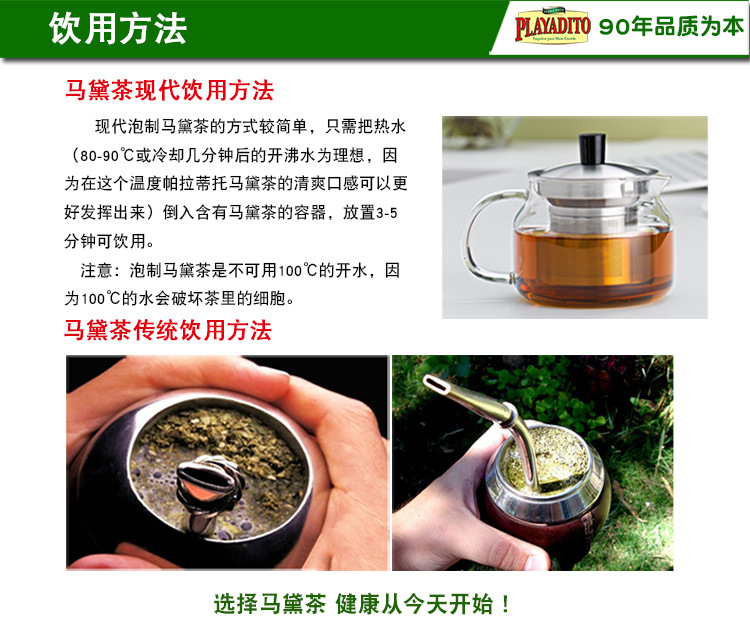 饮用方法

PLAYADITO 90年品质为本

马黛茶现代饮用方法

现代泡制马黛茶的方式较简单，只需把热水（80-90℃或冷却几分钟后的开沸水为理想，因为在这个温度帕拉蒂托马黛茶的清爽口感可以更好发挥出来）倒入含有马黛茶的容器，放置3-5分钟可饮用。

注意：泡制马黛茶是不可用100℃的开水，因为100℃的水会破坏茶里的细胞。

马黛茶传统饮用方法

选择马黛茶 健康从今天开始！