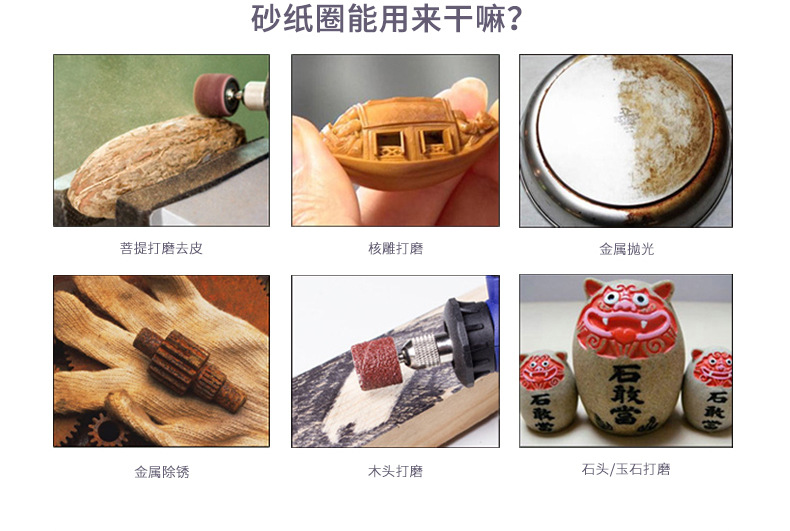 砂纸圈能用来干嘛？

菩提打磨去皮

核雕打磨

金属抛光

金属除锈

木头打磨

石敢當

石敢當

石敢當

石头/玉石打磨