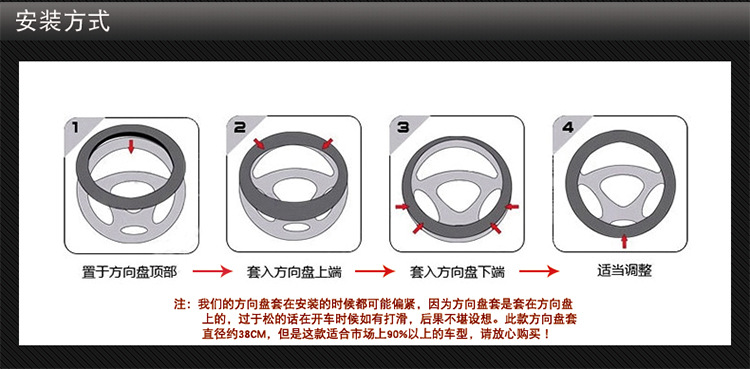 安装方式

1

2

3

4

置于方向盘顶部

套入方向盘上端

套入方向盘下端

适当调整

注：我们的方向盘套在安装的时候都可能偏紧，因为方向盘套是套在方向盘上的，过于松的话在开车时候如有打滑，后果不堪设想。此款方向盘套直径约38CM，但是这款适合市场上90%以上的车型，请放心购买！