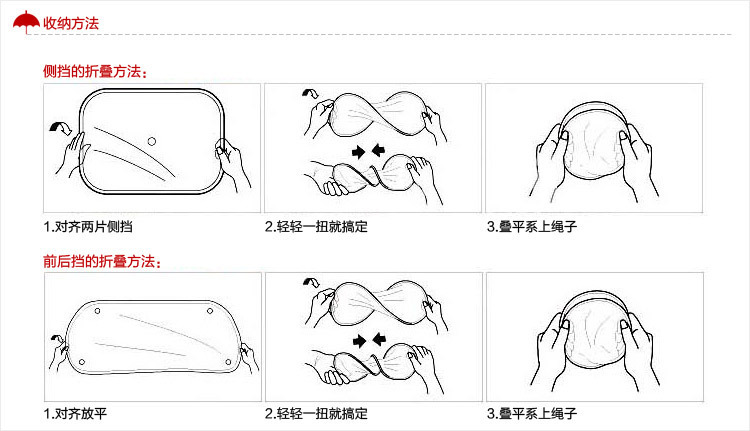 收纳方法

侧挡的折叠方法：

1.对齐两片侧挡

2.轻轻一扭就搞定

3.叠平系上绳子

前后挡的折叠方法：

1.对齐放平

2.轻轻一扭就搞定

3.叠平系上绳子