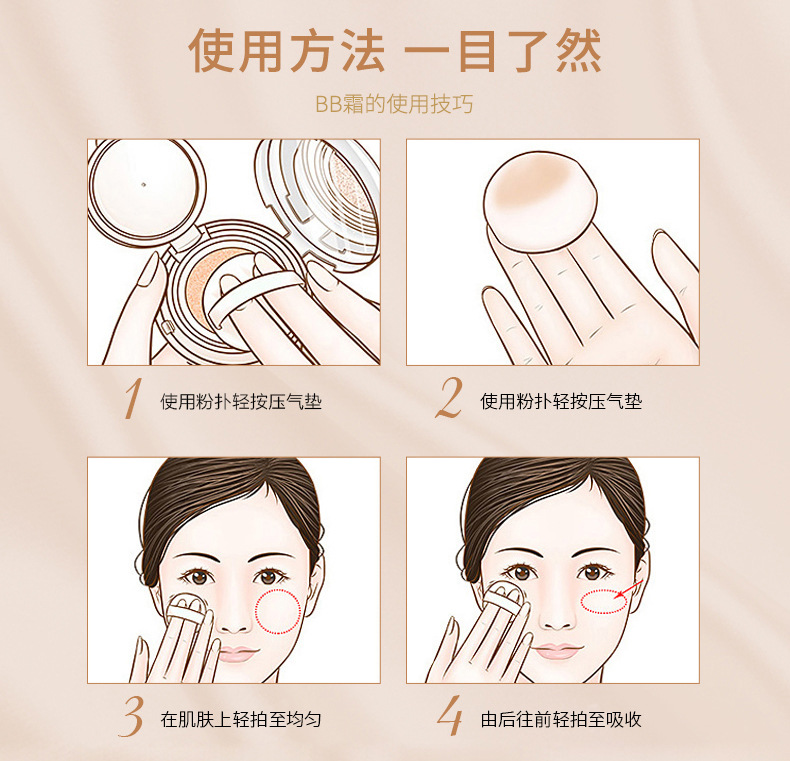 使用方法 一目了然

BB霜的使用技巧

1 使用粉扑轻按压气垫

2 使用粉扑轻按压气垫

3 在肌肤上轻拍至均匀

4 由后往前轻拍至吸收