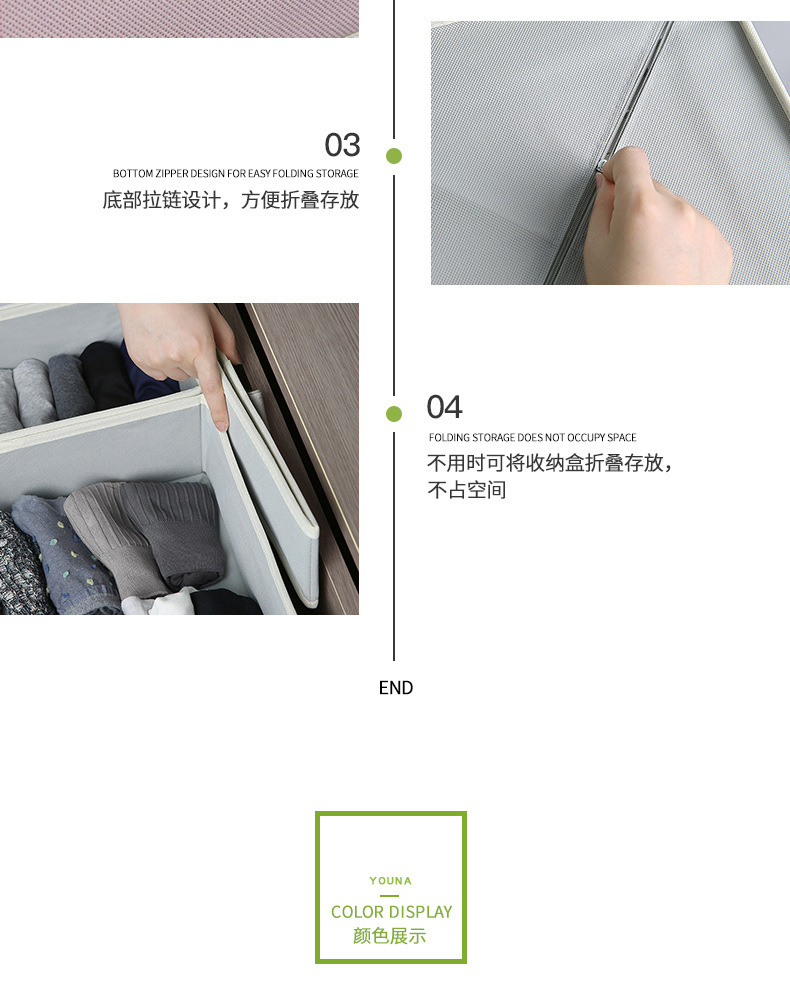 03
BOTTOM ZIPPER DESIGN FOR EASY FOLDING STORAGE
底部拉链设计，方便折叠存放

04
FOLDING STORAGE DOES NOT OCCUPY SPACE
不用时可将收纳盒折叠存放，不占空间

END

YOUNA
COLOR DISPLAY
颜色展示