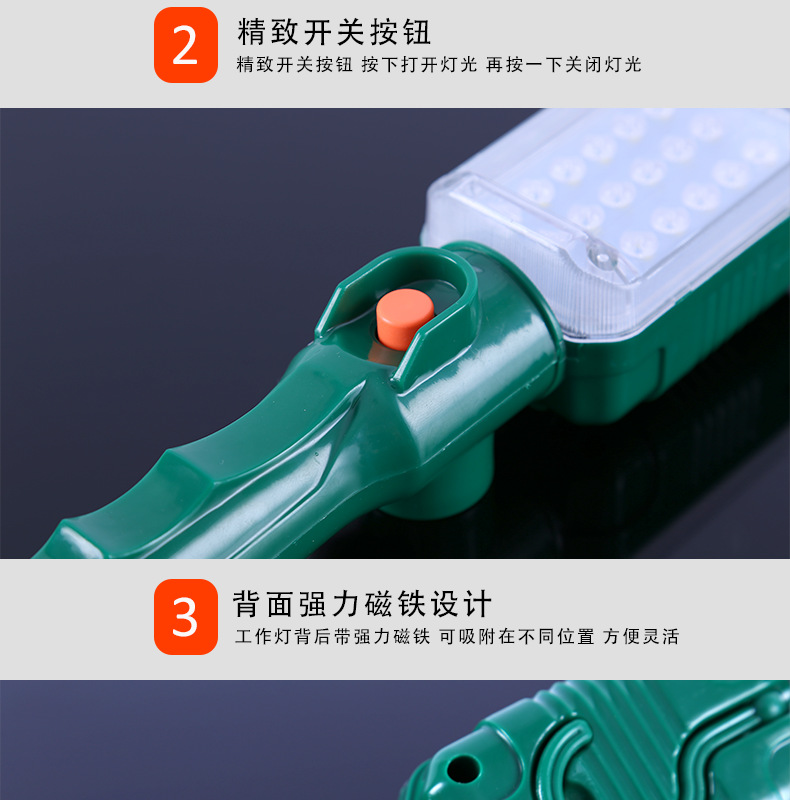 2
精致开关按钮
精致开关按钮 按下打开灯光 再按一下关闭灯光

3
背面强力磁铁设计
工作灯背后带强力磁铁 可吸附在不同位置 方便灵活