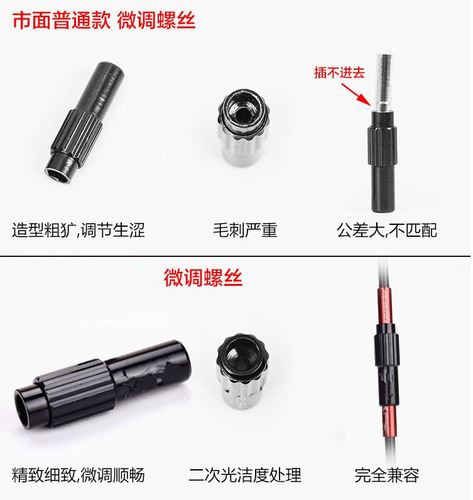 市面普通款 微调螺丝

插不进去

造型粗犷,调节生涩

毛刺严重

公差大,不匹配

微调螺丝

精致细致,微调顺畅

二次光洁度处理

完全兼容