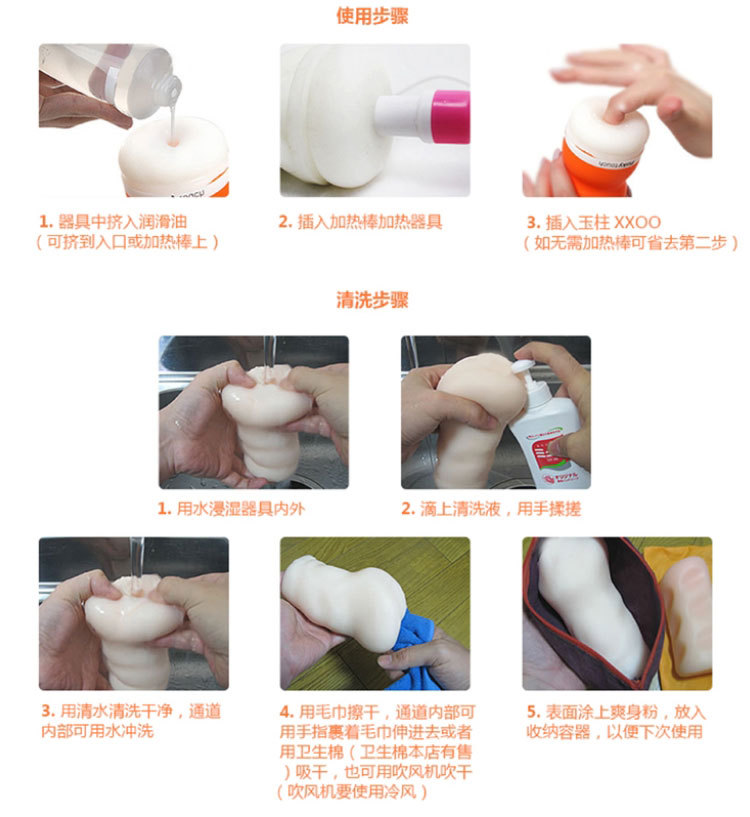 使用步骤

1. 器具中挤入润滑油
（可挤到入口或加热棒上）

2. 插入加热棒加热器具

3. 插入玉柱 XXOO
（如无需加热棒可省去第二步）

清洗步骤

1. 用水浸湿器具内外

2. 滴上清洗液，用手揉搓

3. 用清水清洗干净，通道内部可用水冲洗

4. 用毛巾擦干，通道内部可用手指裹着毛巾伸进去或者用卫生棉（卫生棉本店有售）吸干，也可用吹风机吹干（吹风机要使用冷风）

5. 表面涂上爽身粉，放入收纳容器，以便下次使用