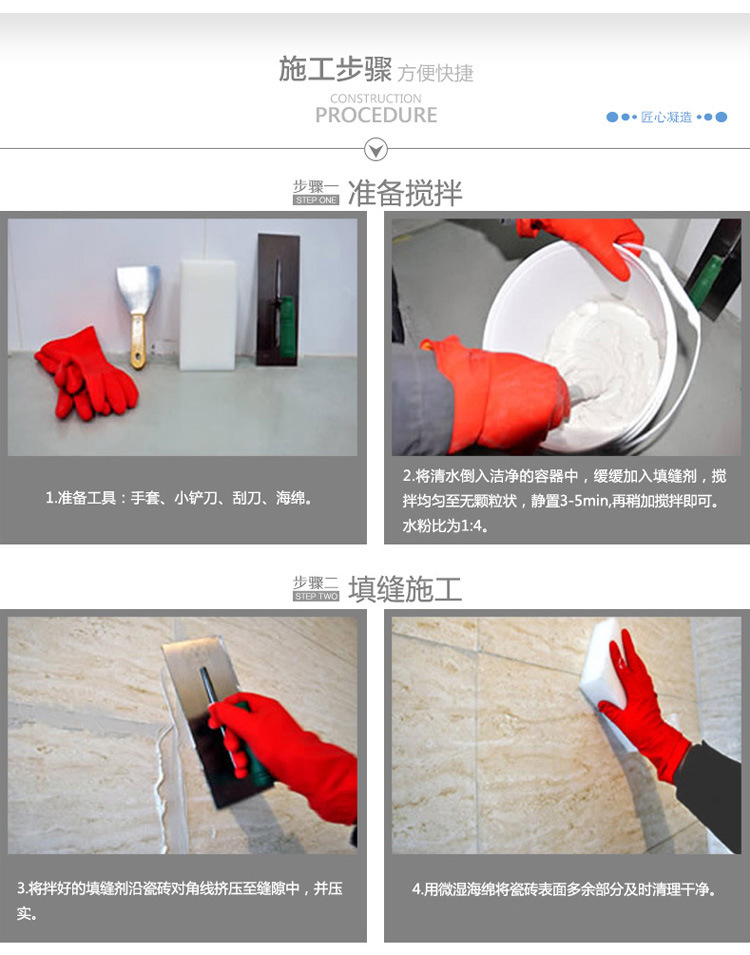 施工步骤 方便快捷

CONSTRUCTION
PROCEDURE

匠心凝造

步骤一
STEP ONE
准备搅拌

1.准备工具：手套、小铲刀、刮刀、海绵。

2.将清水倒入洁净的容器中，缓缓加入填缝剂，搅拌均匀至无颗粒状，静置3-5min,再稍加搅拌即可。水粉比为1:4。

步骤二
STEP TWO
填缝施工

3.将拌好的填缝剂沿瓷砖对角线挤压至缝隙中，并压实。

4.用微湿海绵将瓷砖表面多余部分及时清理干净。