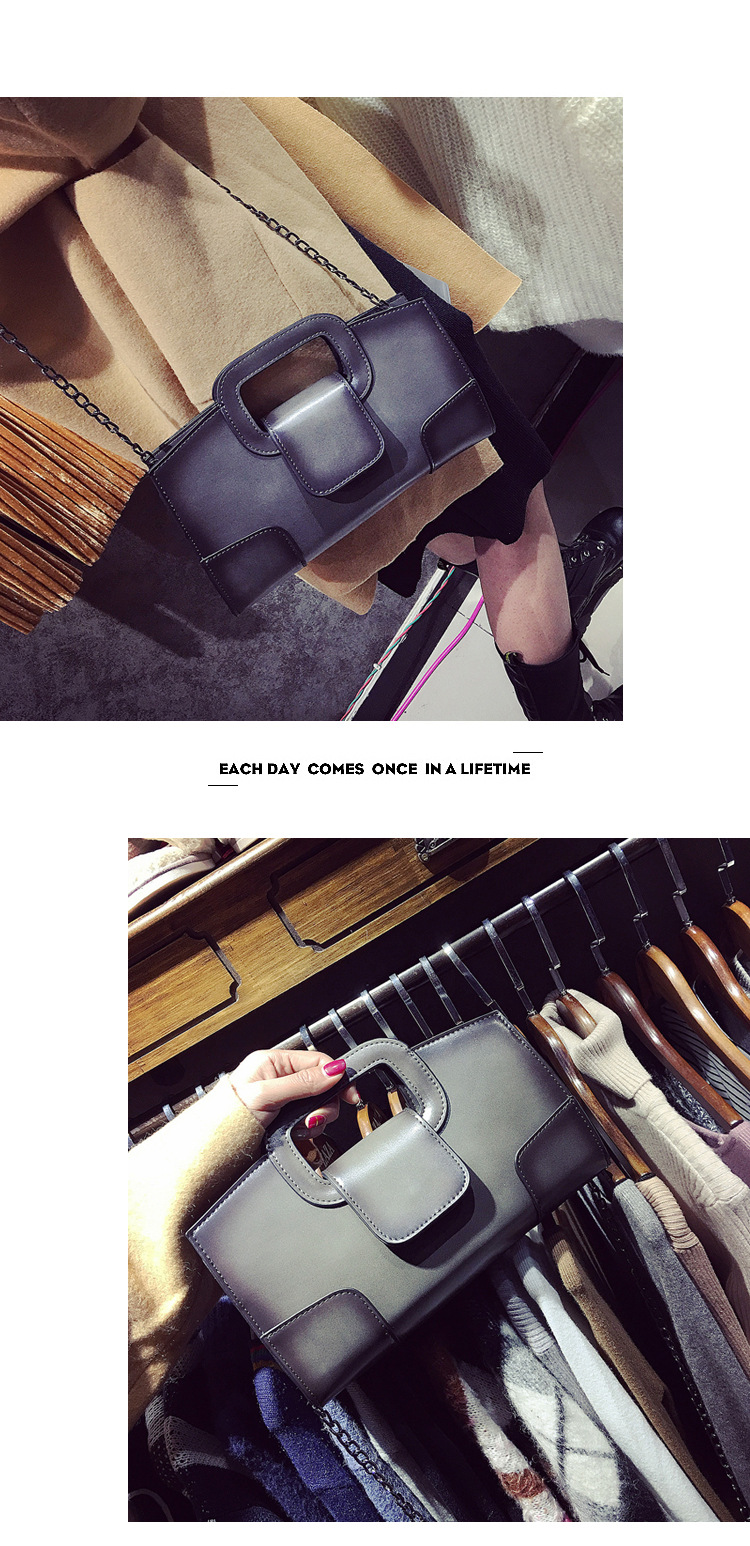 EACH DAY COMES ONCE IN A LIFETIME