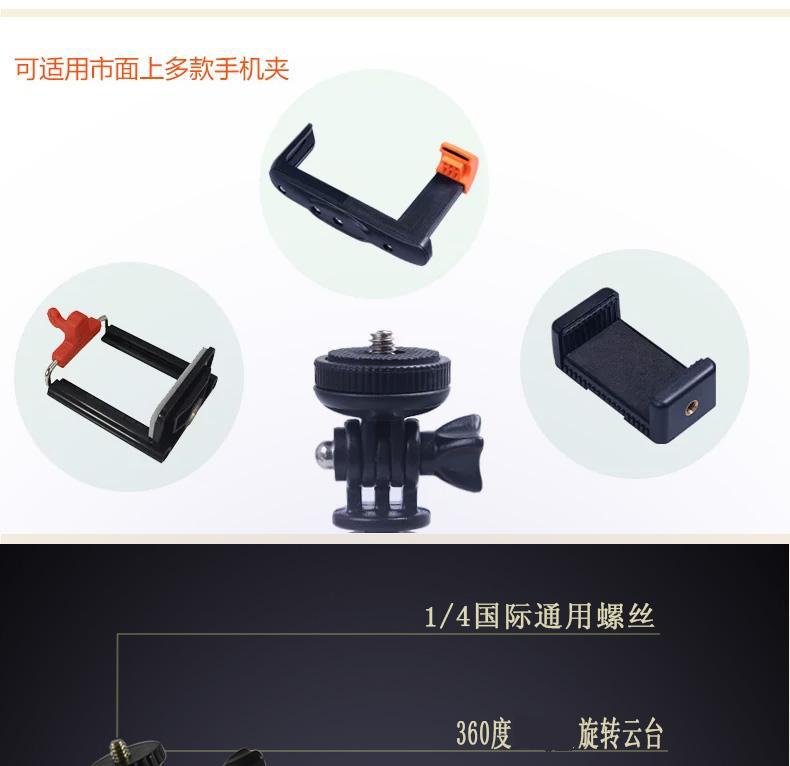 可适用市面上多款手机夹

1/4国际通用螺丝

360度 旋转云台