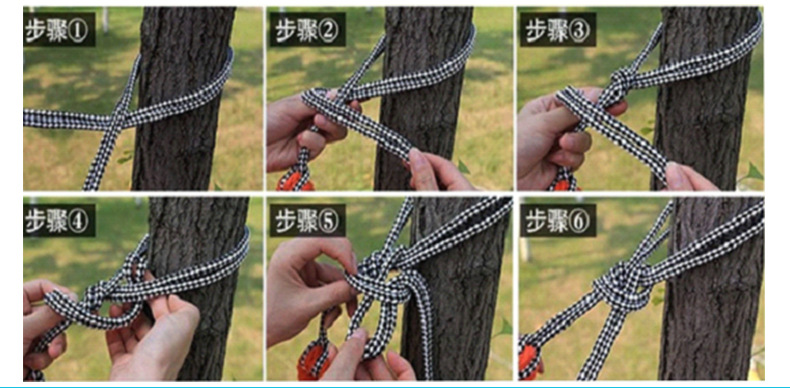 步骤①

步骤②

步骤③

步骤④

步骤⑤

步骤⑥