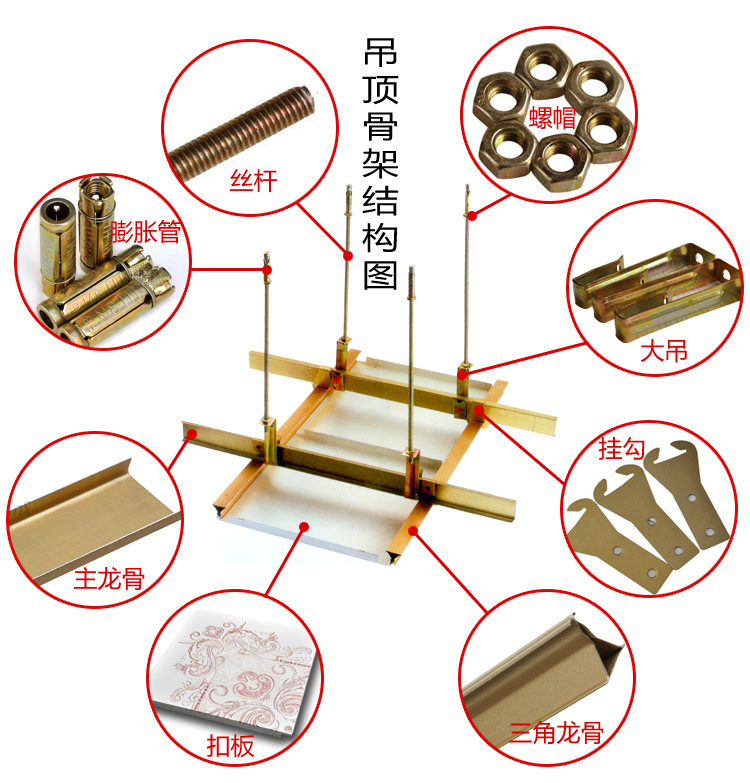 吊顶骨架结构图

丝杆

螺帽

膨胀管

大吊

挂勾

主龙骨

扣板

三角龙骨