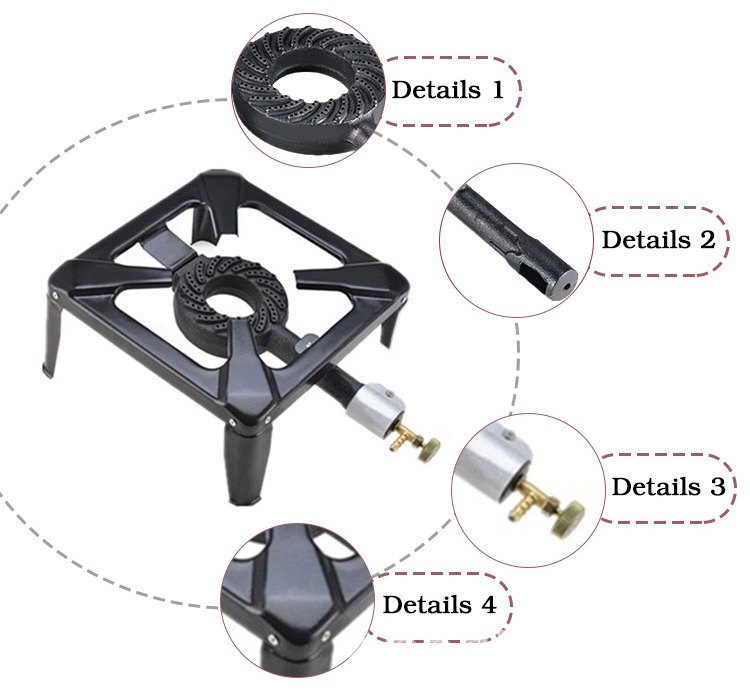 Details 1

Details 2

Details 3

Details 4