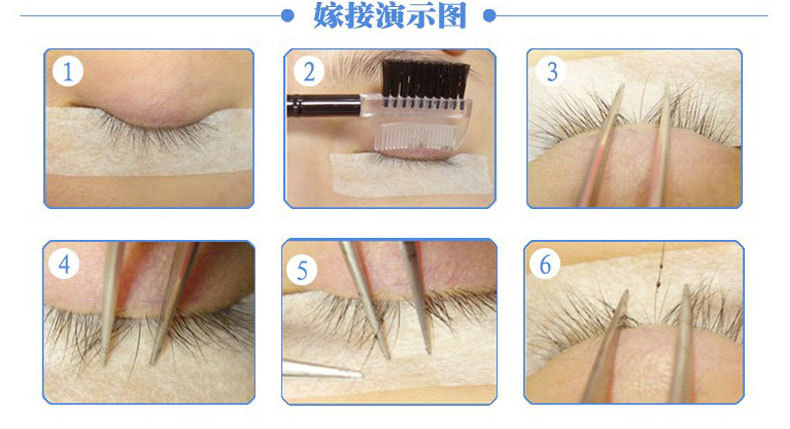 嫁接演示图

1

2

3

4

5

6