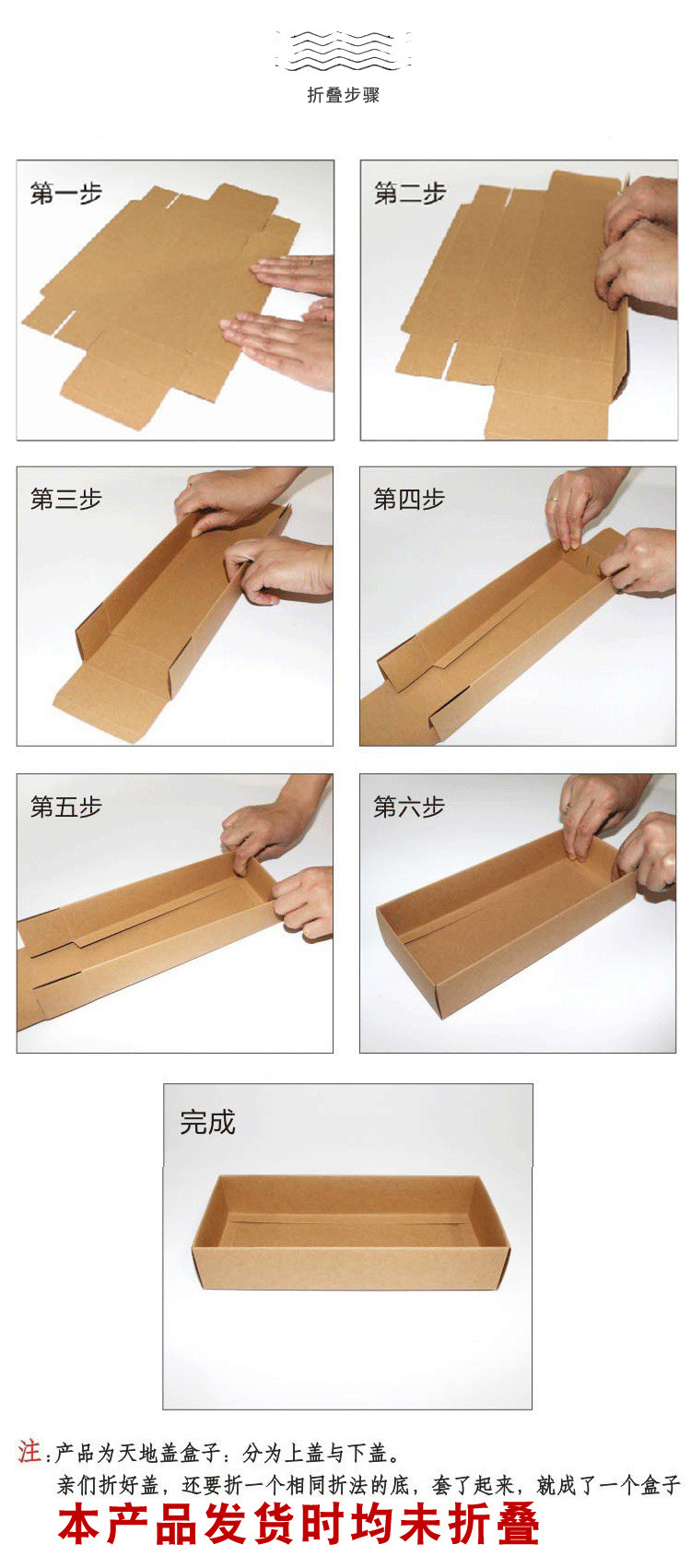 折叠步骤

第一步

第二步

第三步

第四步

第五步

第六步

完成

注：产品为天地盖盒子：分为上盖与下盖。
亲们折好盖，还要折一个相同折法的底，套了起来，就成了一个盒子

本产品发货时均未折叠