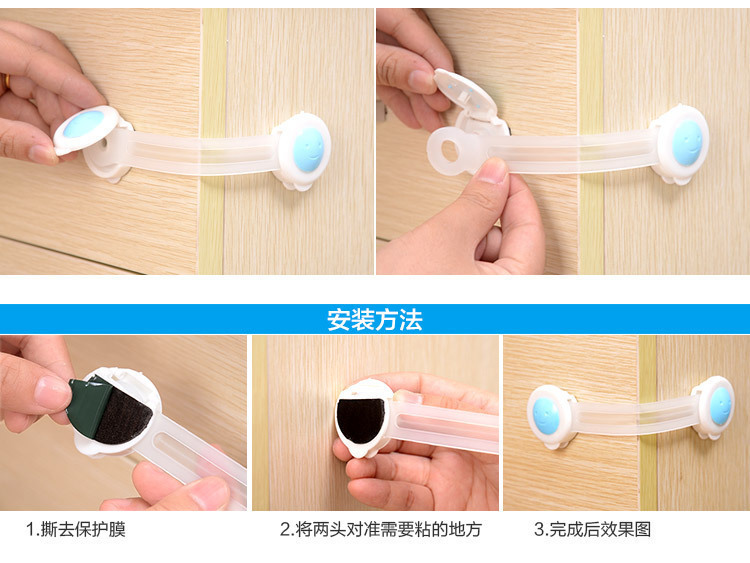 安装方法

1.撕去保护膜

2.将两头对准需要粘的地方

3.完成后效果图