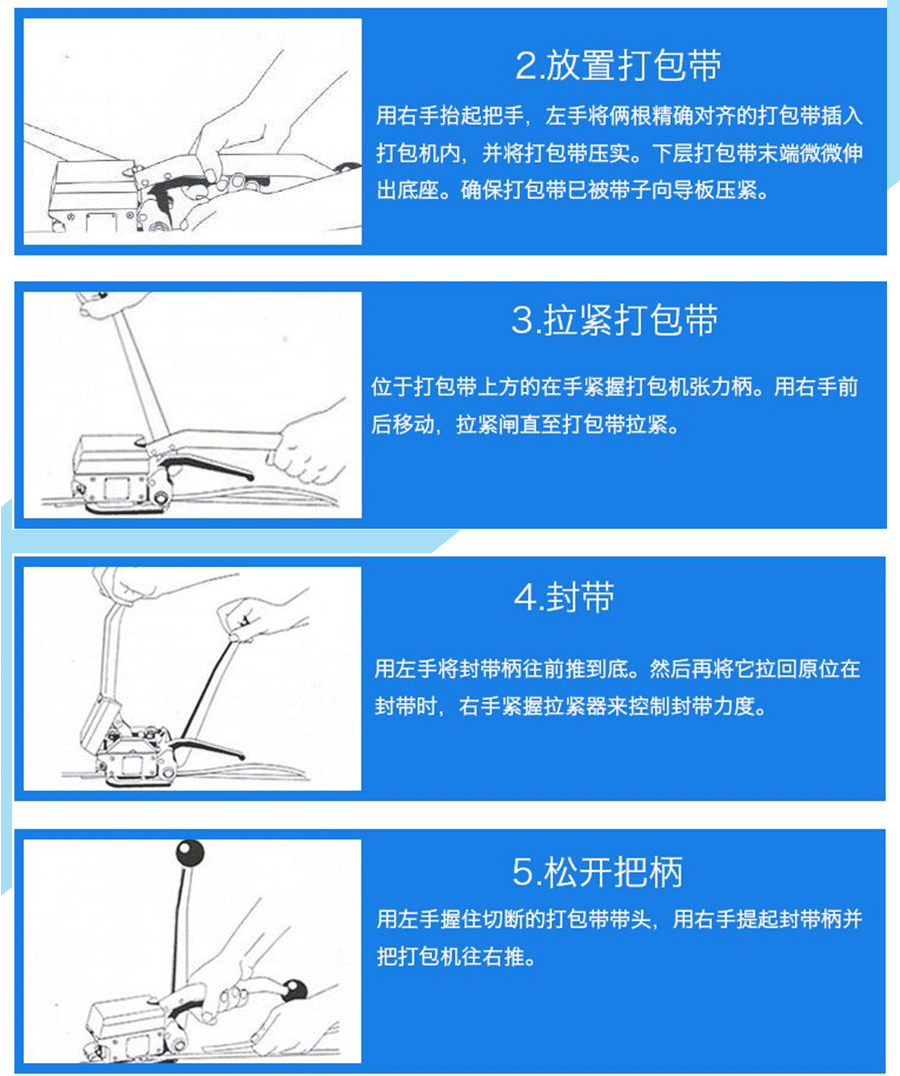 2.放置打包带

用右手抬起把手，左手将俩根精确对齐的打包带插入打包机内，并将打包带压实。下层打包带末端微微伸出底座。确保打包带已被带子向导板压紧。

3.拉紧打包带

位于打包带上方的在手紧握打包机张力柄。用右手前后移动，拉紧闸直至打包带拉紧。

4.封带

用左手将封带柄往前推到底。然后再将它拉回原位在封带时，右手紧握拉紧器来控制封带力度。

5.松开把柄

用左手握住切断的打包带带头，用右手提起封带柄并把打包机往右推。