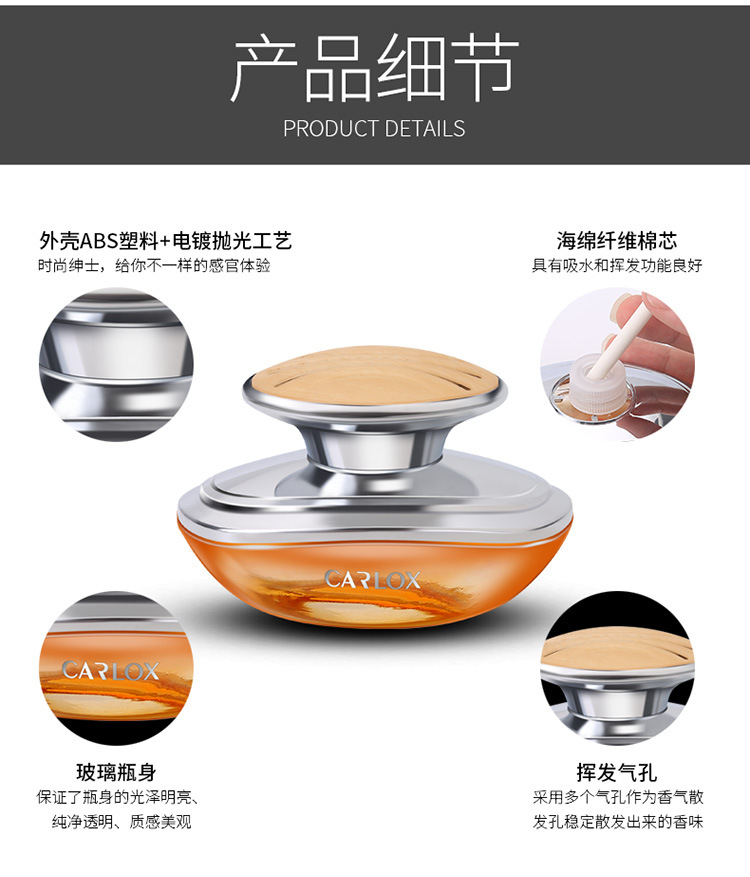 产品细节
PRODUCT DETAILS

外壳ABS塑料+电镀抛光工艺
时尚绅士，给你不一样的感官体验

海绵纤维棉芯
具有吸水和挥发功能良好

CARLOX

CARLOX

玻璃瓶身
保证了瓶身的光泽明亮、纯净透明、质感美观

挥发气孔
采用多个气孔作为香气散发孔稳定散发出来的香味