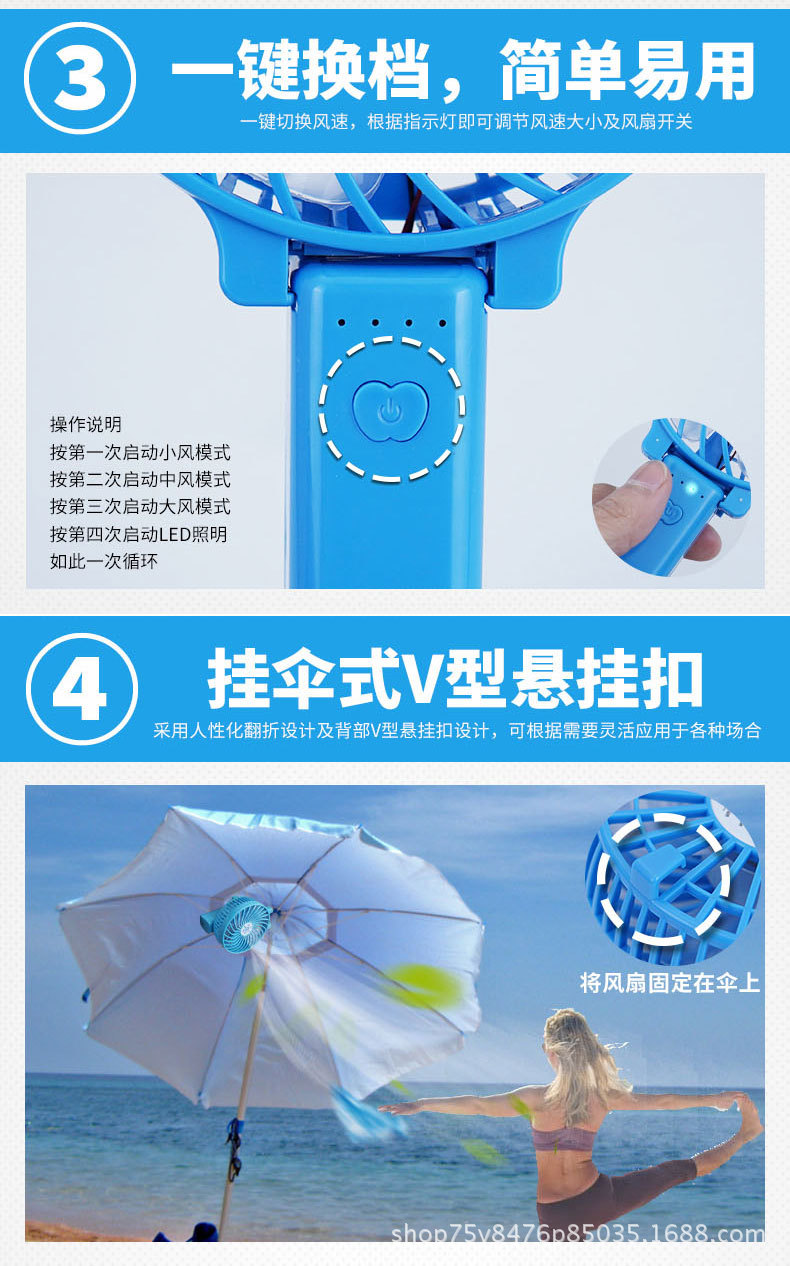 3 一键换档，简单易用
一键切换风速，根据指示灯即可调节风速大小及风扇开关

操作说明
按第一次启动小风模式
按第二次启动中风模式
按第三次启动大风模式
按第四次启动LED照明
如此一次循环

4 挂伞式V型悬挂扣
采用人性化翻折设计及背部V型悬挂扣设计，可根据需要灵活应用于各种场合

将风扇固定在伞上

shop75y8476p85035.1688.com