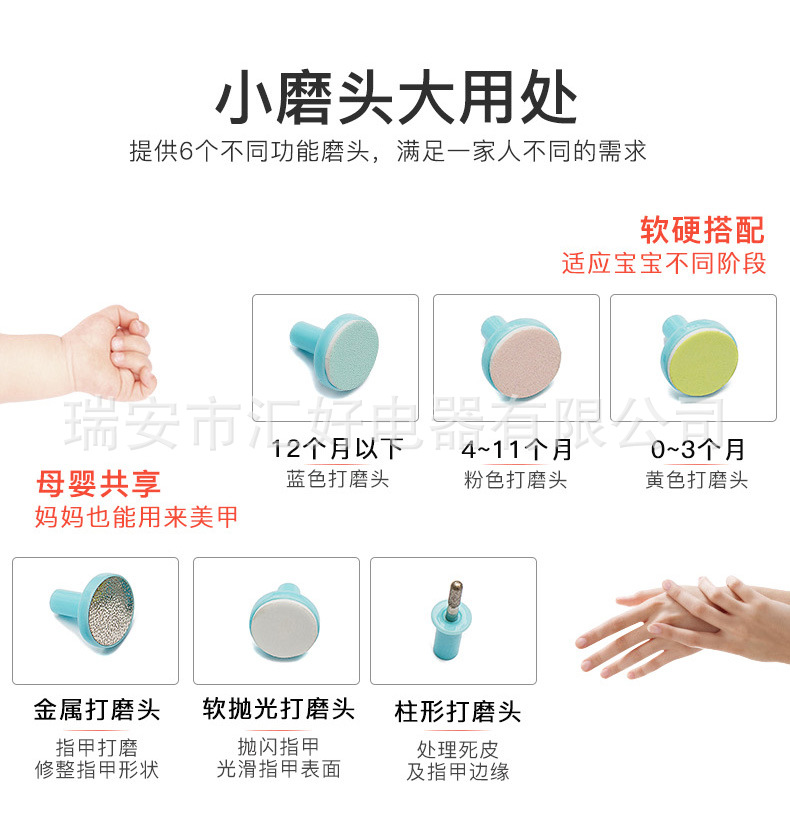 小磨头大用处

提供6个不同功能磨头，满足一家人不同的需求

软硬搭配
适应宝宝不同阶段

瑞安市汇好电器有限公司

12个月以下
蓝色打磨头

4~11个月
粉色打磨头

0~3个月
黄色打磨头

母婴共享
妈妈也能用来美甲

金属打磨头
指甲打磨
修整指甲形状

软抛光打磨头
抛闪指甲
光滑指甲表面

柱形打磨头
处理死皮
及指甲边缘