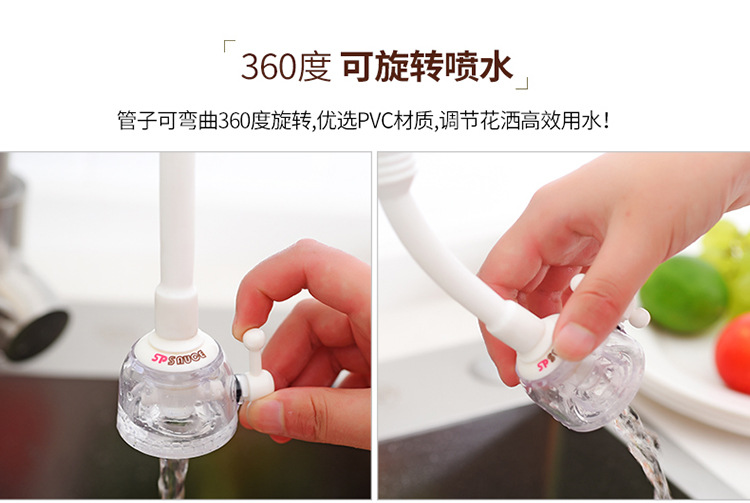 「360度 可旋转喷水」

管子可弯曲360度旋转,优选PVC材质,调节花洒高效用水!

SP SAUCE

SP