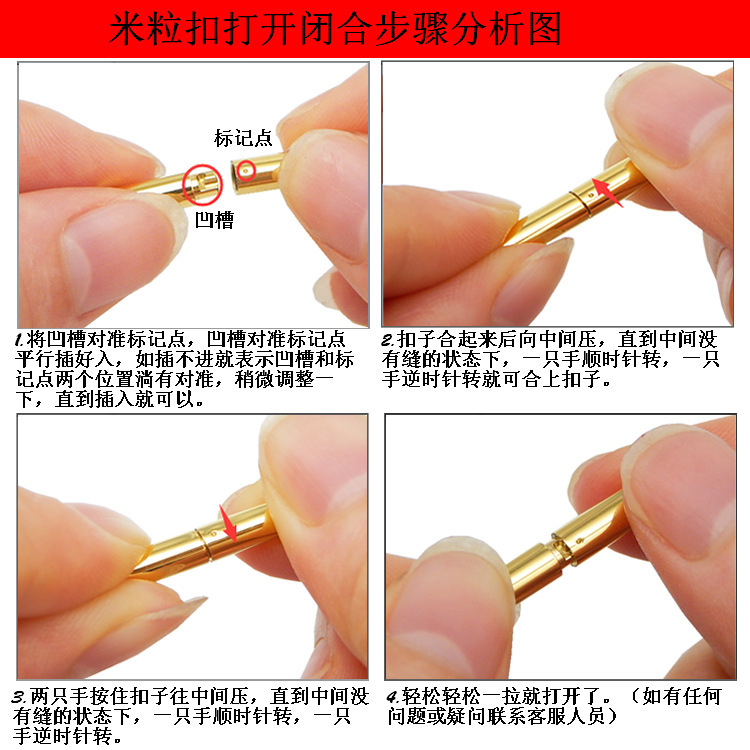 米粒扣打开闭合步骤分析图

标记点

凹槽

1.将凹槽对准标记点，凹槽对准标记点平行插好入，如插不进就表示凹槽和标记点两个位置淌有对准，稍微调整一下，直到插入就可以。

2.扣子合起来后向中间压，直到中间没有缝的状态下，一只手顺时针转，一只手逆时针转就可合上扣子。

3.两只手按住扣子往中间压，直到中间没有缝的状态下，一只手顺时针转，一只手逆时针转。

4.轻松轻松一拉就打开了。（如有任何问题或疑问联系客服人员）