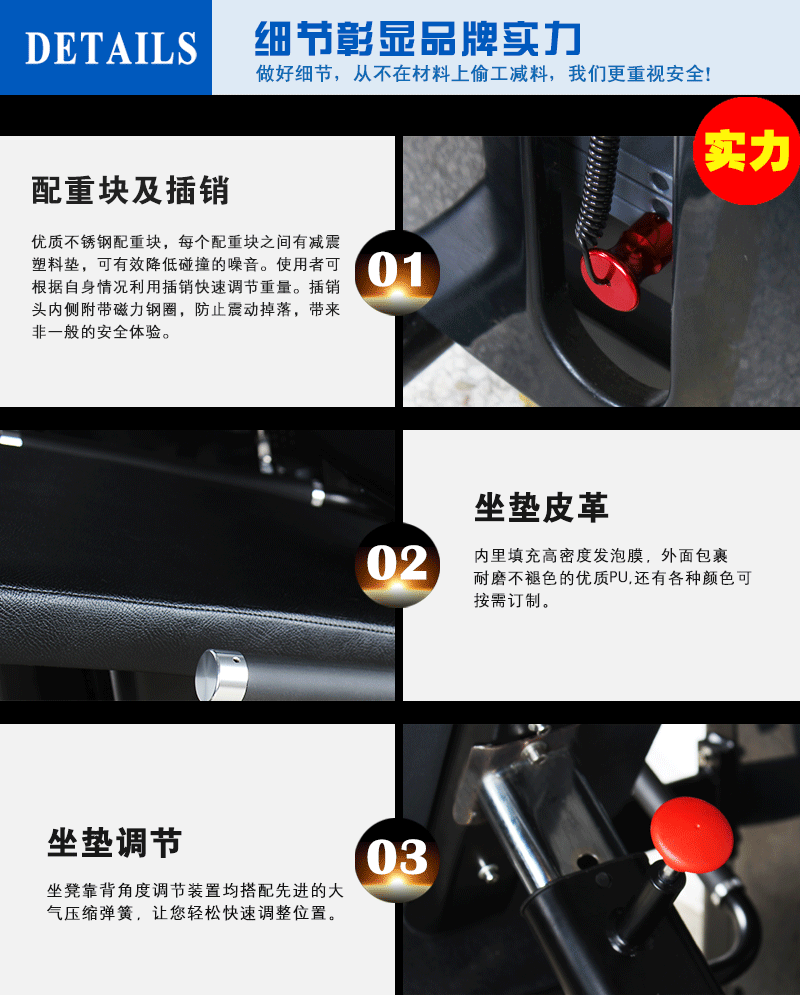 DETAILS

细节彰显品牌实力

做好细节，从不在材料上偷工减料，我们更重视安全!

实力

配重块及插销

优质不锈钢配重块，每个配重块之间有减震塑料垫，可有效降低碰撞的噪音。使用者可根据自身情况利用插销快速调节重量。插销头内侧附带磁力钢圈，防止震动掉落，带来非一般的安全体验。

01

02

坐垫皮革

内里填充高密度发泡膜，外面包裹耐磨不褪色的优质PU,还有各种颜色可按需订制。

坐垫调节

坐凳靠背角度调节装置均搭配先进的大气压缩弹簧，让您轻松快速调整位置。

03