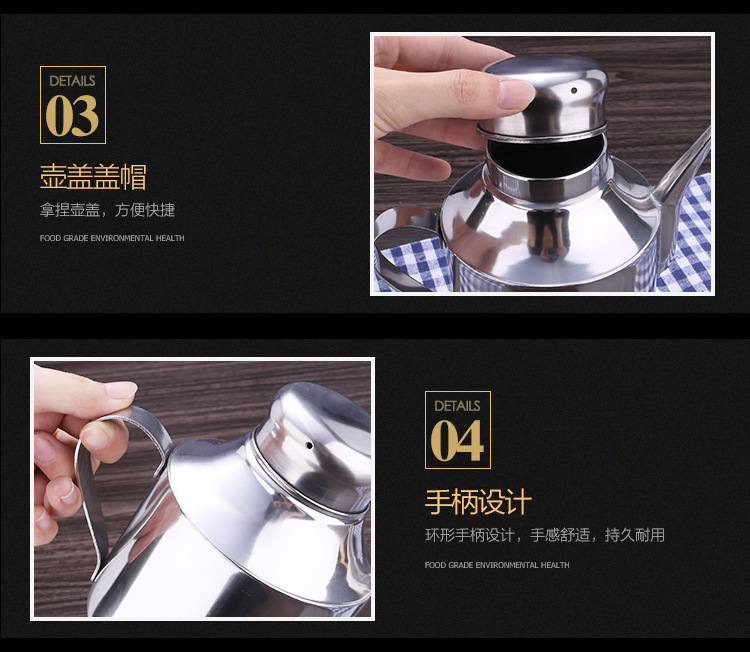 DETAILS
03

壶盖盖帽

拿捏壶盖，方便快捷

FOOD GRADE ENVIRONMENTAL HEALTH

DETAILS
04

手柄设计

环形手柄设计，手感舒适，持久耐用

FOOD GRADE ENVIRONMENTAL HEALTH