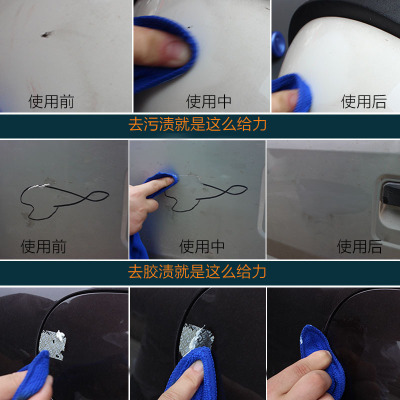 使用前

使用中

使用后

去污渍就是这么给力

使用前

使用中

使用后

去胶渍就是这么给力