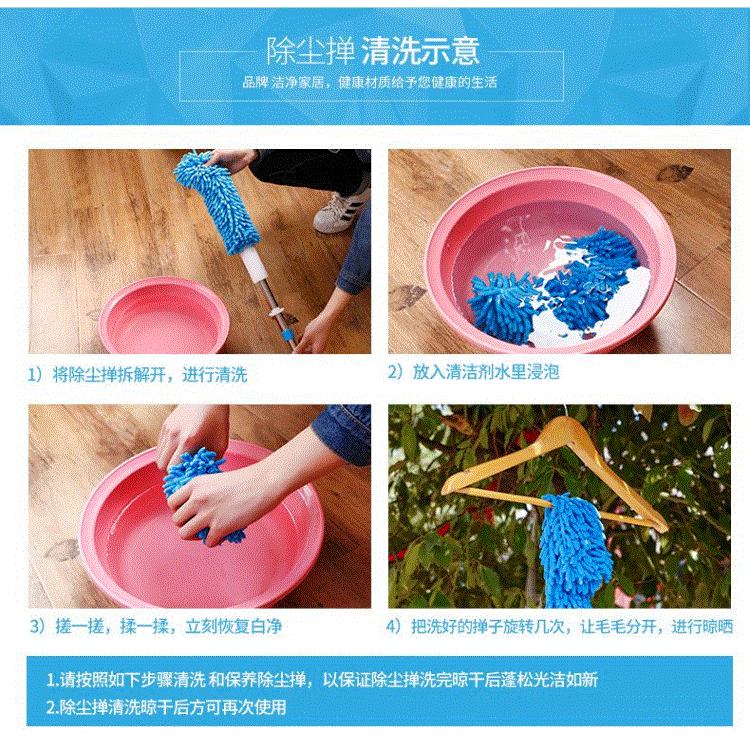 除尘掸 清洗示意

品牌 洁净家居，健康材质给予您健康的生活

1）将除尘掸拆解开，进行清洗

2）放入清洁剂水里浸泡

3）搓一搓，揉一揉，立刻恢复白净

4）把洗好的掸子旋转几次，让毛毛分开，进行晾晒

1.请按照如下步骤清洗 和保养除尘掸，以保证除尘掸洗完晾干后蓬松光洁如新

2.除尘掸清洗晾干后方可再次使用