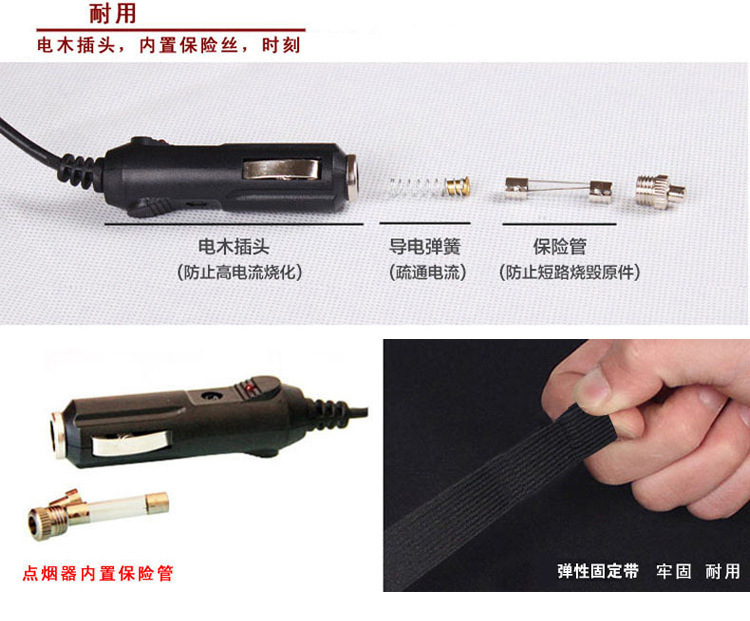 耐用
电木插头，内置保险丝，时刻

电木插头
（防止高电流烧化）

导电弹簧
（疏通电流）

保险管
（防止短路烧毁原件）

点烟器内置保险管

弹性固定带 牢固 耐用