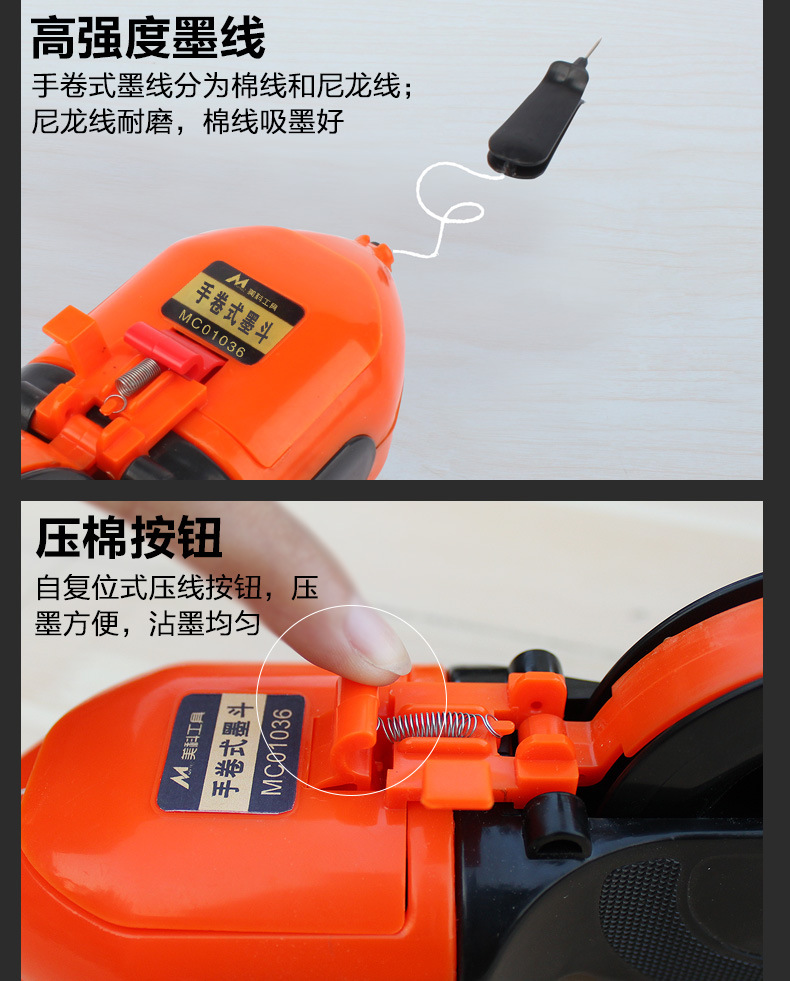 高强度墨线

手卷式墨线分为棉线和尼龙线；尼龙线耐磨，棉线吸墨好

美科工具
手卷式墨斗
MC01036

压棉按钮

自复位式压线按钮，压墨方便，沾墨均匀

美科工具
手卷式墨斗
MC01036